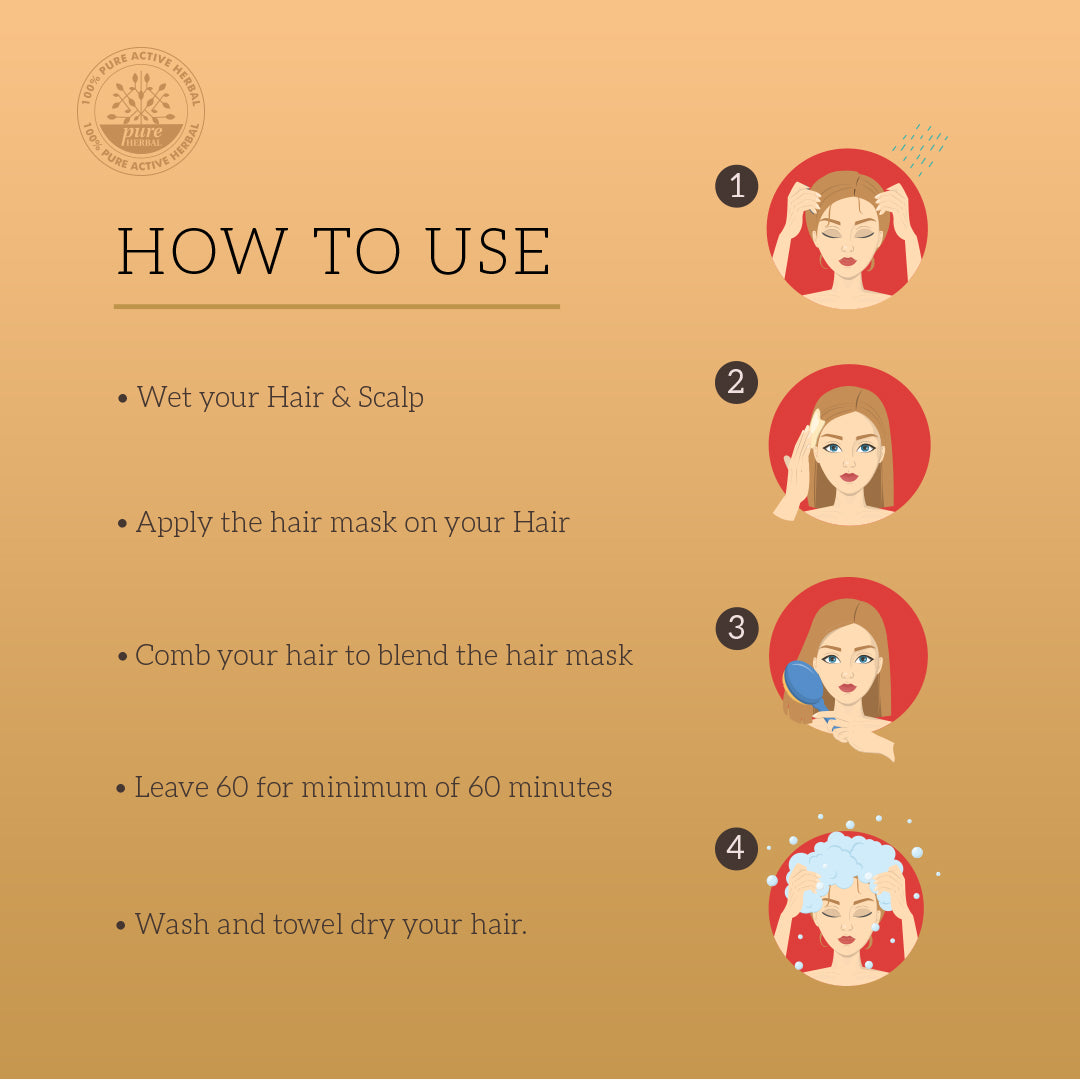 100% PURE ACTIVE HERBAL
pure
HERBAL
100% PURE ACTIVE HERBAL

HOW TO USE

• Wet your Hair & Scalp

• Apply the hair mask on your Hair

• Comb your hair to blend the hair mask

• Leave 60 for minimum of 60 minutes

• Wash and towel dry your hair.

1

2

3

4