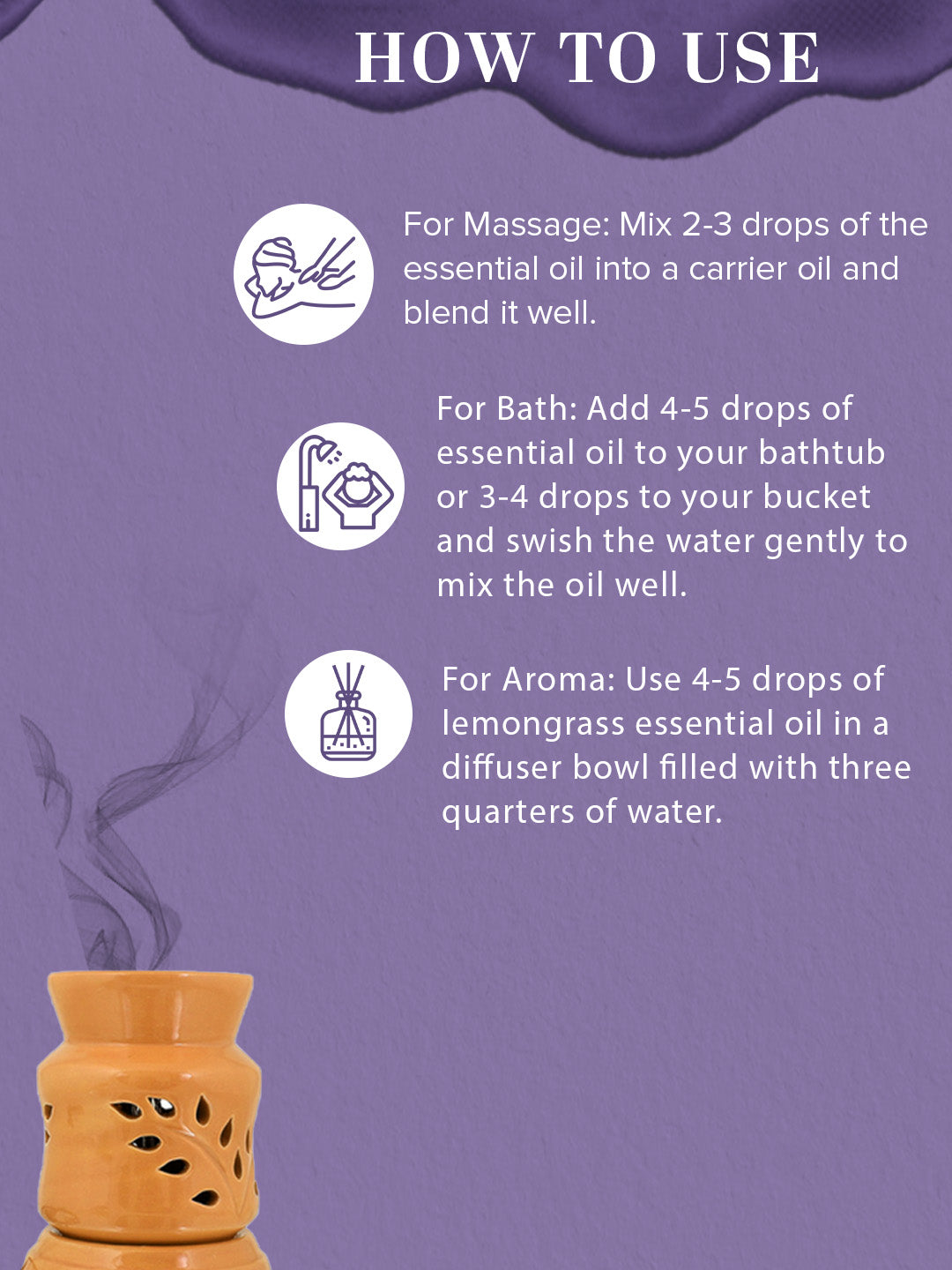 HOW TO USE

For Massage: Mix 2-3 drops of the essential oil into a carrier oil and blend it well.

For Bath: Add 4-5 drops of essential oil to your bathtub or 3-4 drops to your bucket and swish the water gently to mix the oil well.

For Aroma: Use 4-5 drops of lemongrass essential oil in a diffuser bowl filled with three quarters of water.