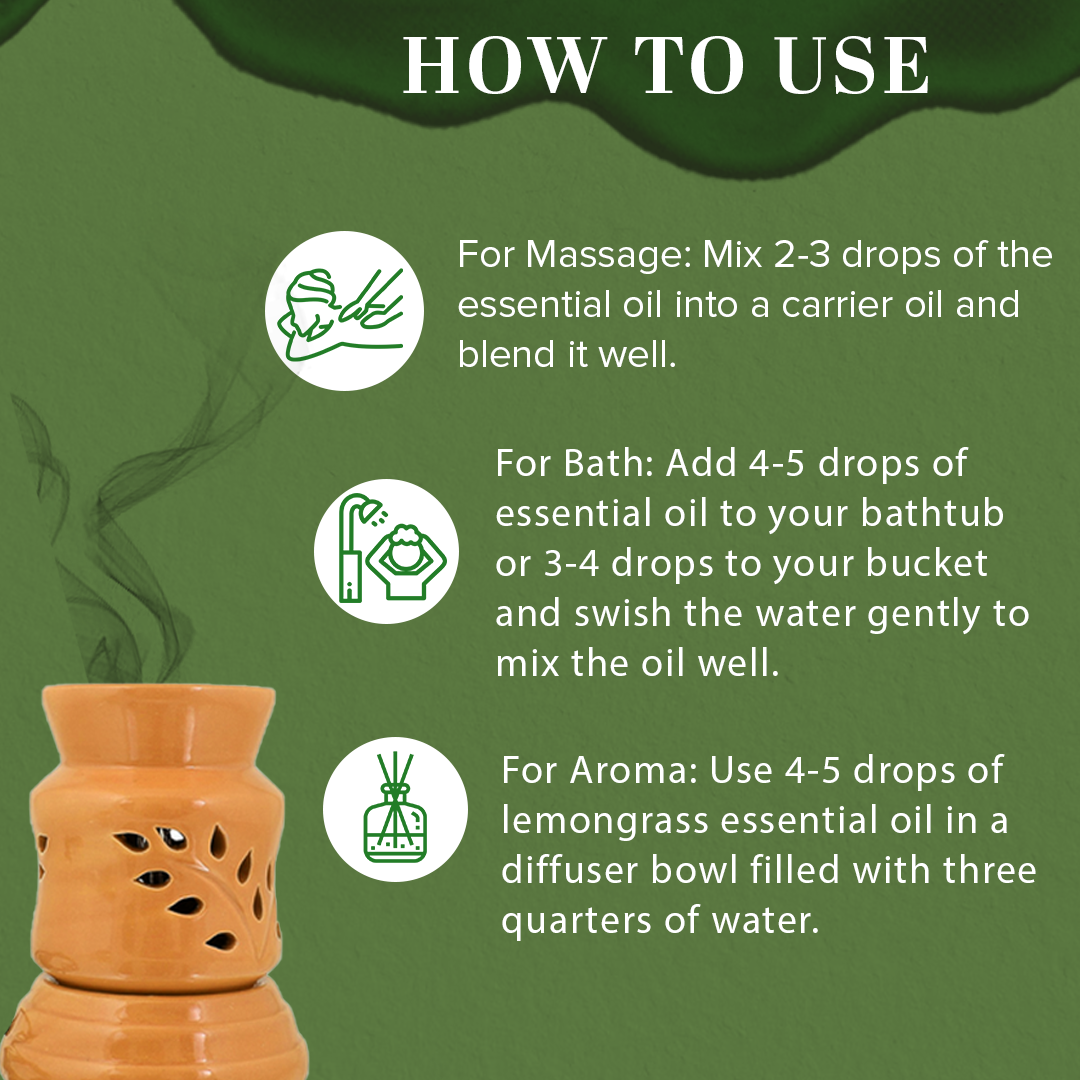 HOW TO USE

For Massage: Mix 2-3 drops of the essential oil into a carrier oil and blend it well.

For Bath: Add 4-5 drops of essential oil to your bathtub or 3-4 drops to your bucket and swish the water gently to mix the oil well.

For Aroma: Use 4-5 drops of lemongrass essential oil in a diffuser bowl filled with three quarters of water.