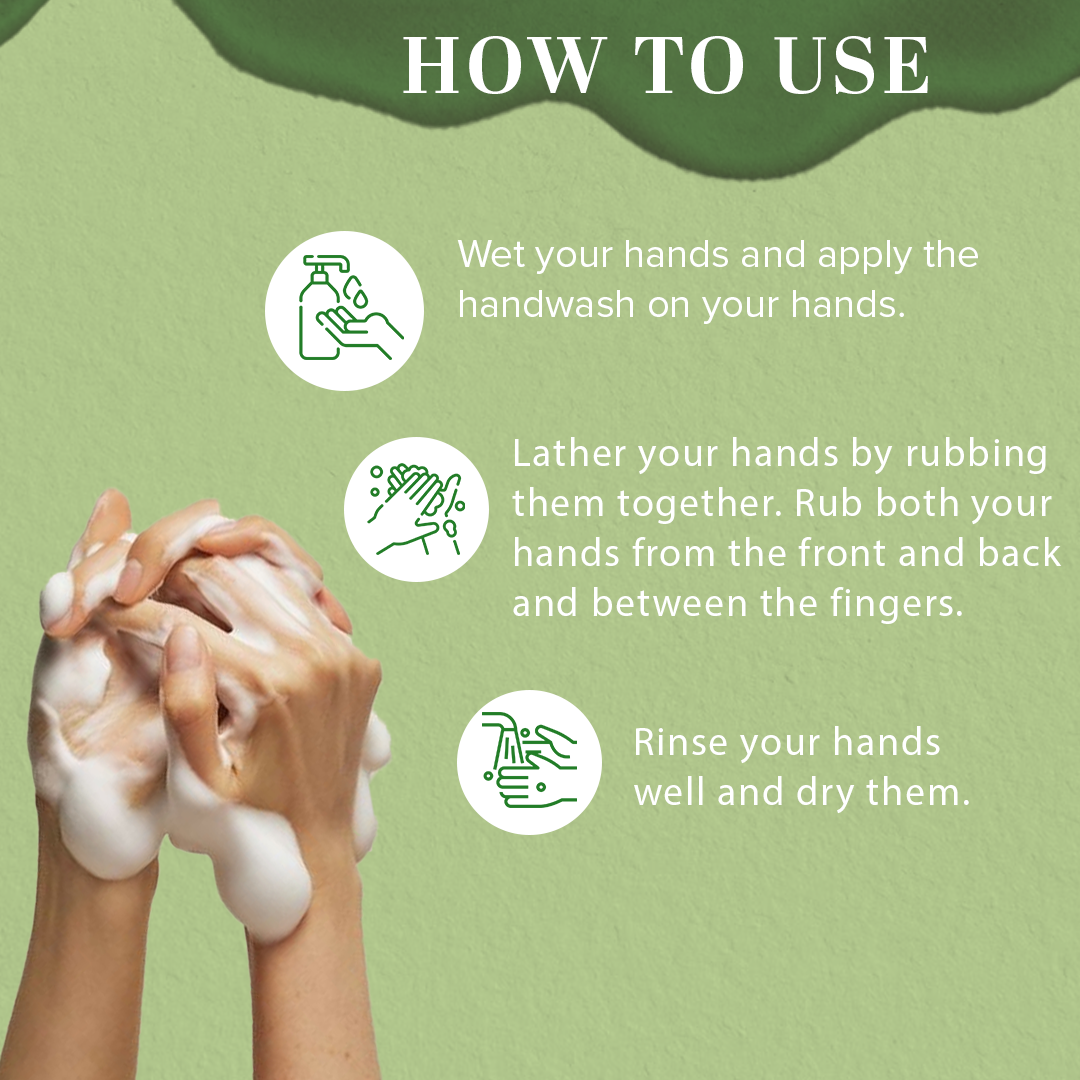 HOW TO USE

Wet your hands and apply the handwash on your hands.

Lather your hands by rubbing them together. Rub both your hands from the front and back and between the fingers.

Rinse your hands well and dry them.