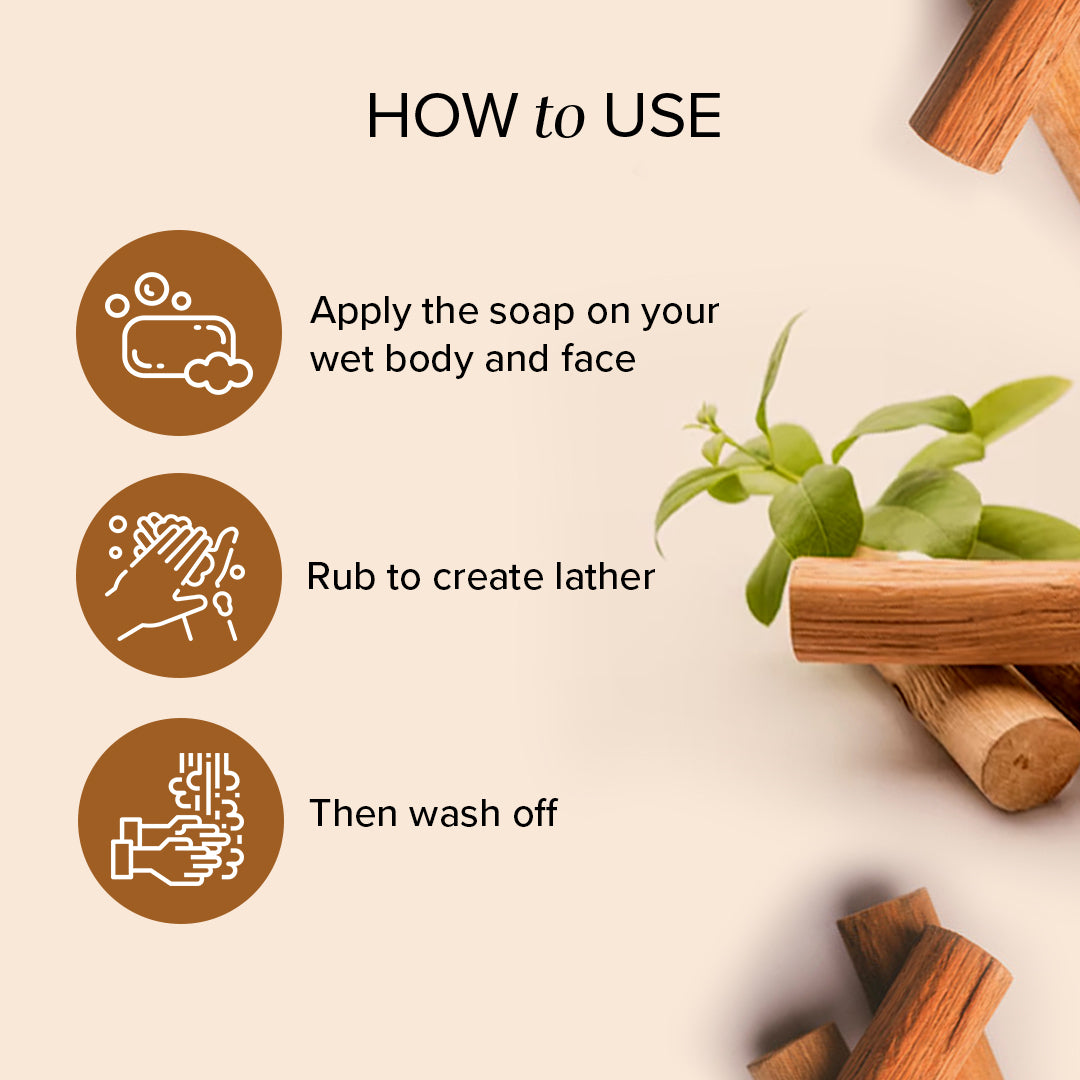 HOW to USE

Apply the soap on your wet body and face

Rub to create lather

Then wash off