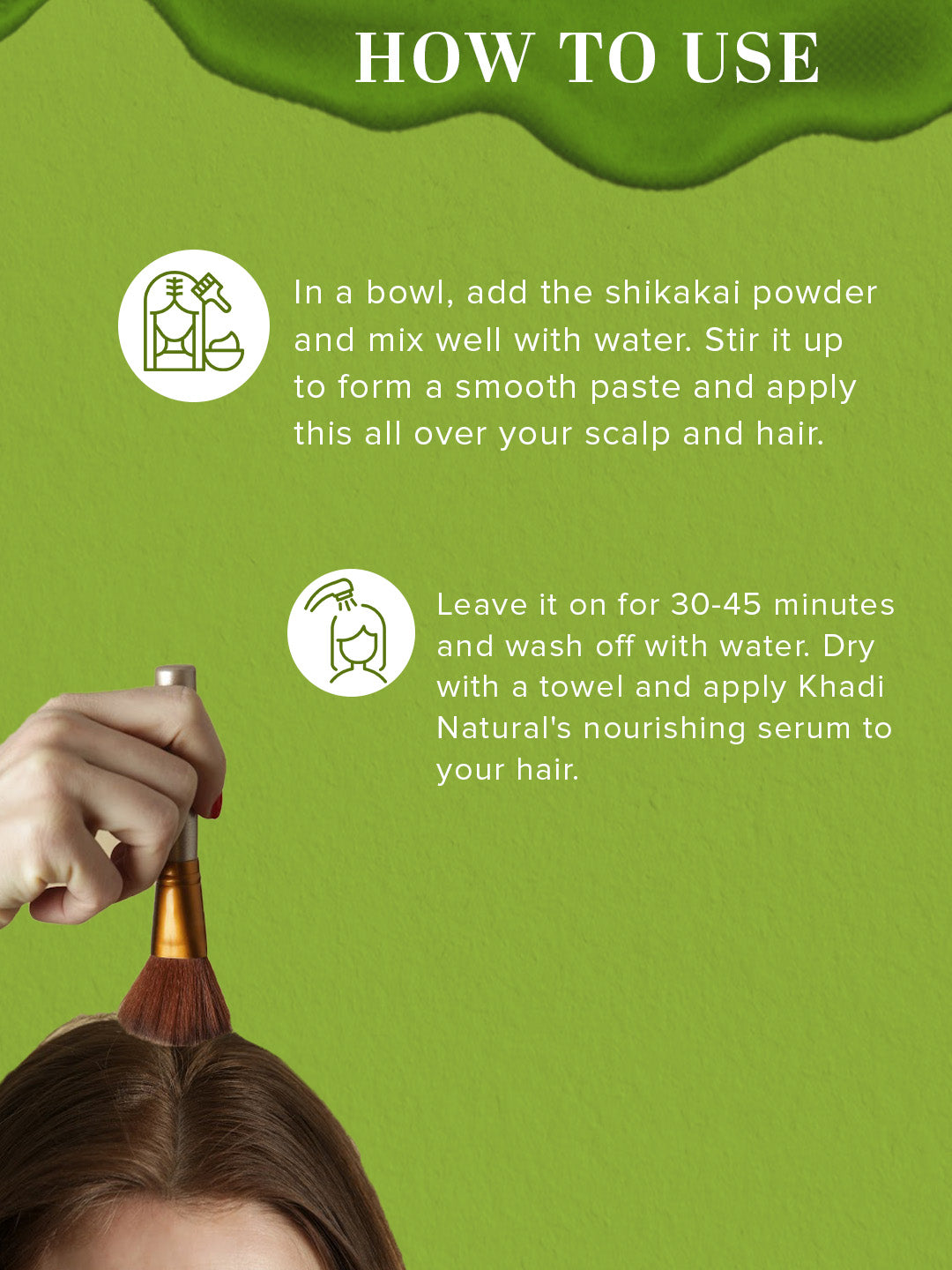 HOW TO USE

In a bowl, add the shikakai powder and mix well with water. Stir it up to form a smooth paste and apply this all over your scalp and hair.

Leave it on for 30-45 minutes and wash off with water. Dry with a towel and apply Khadi Natural's nourishing serum to your hair.