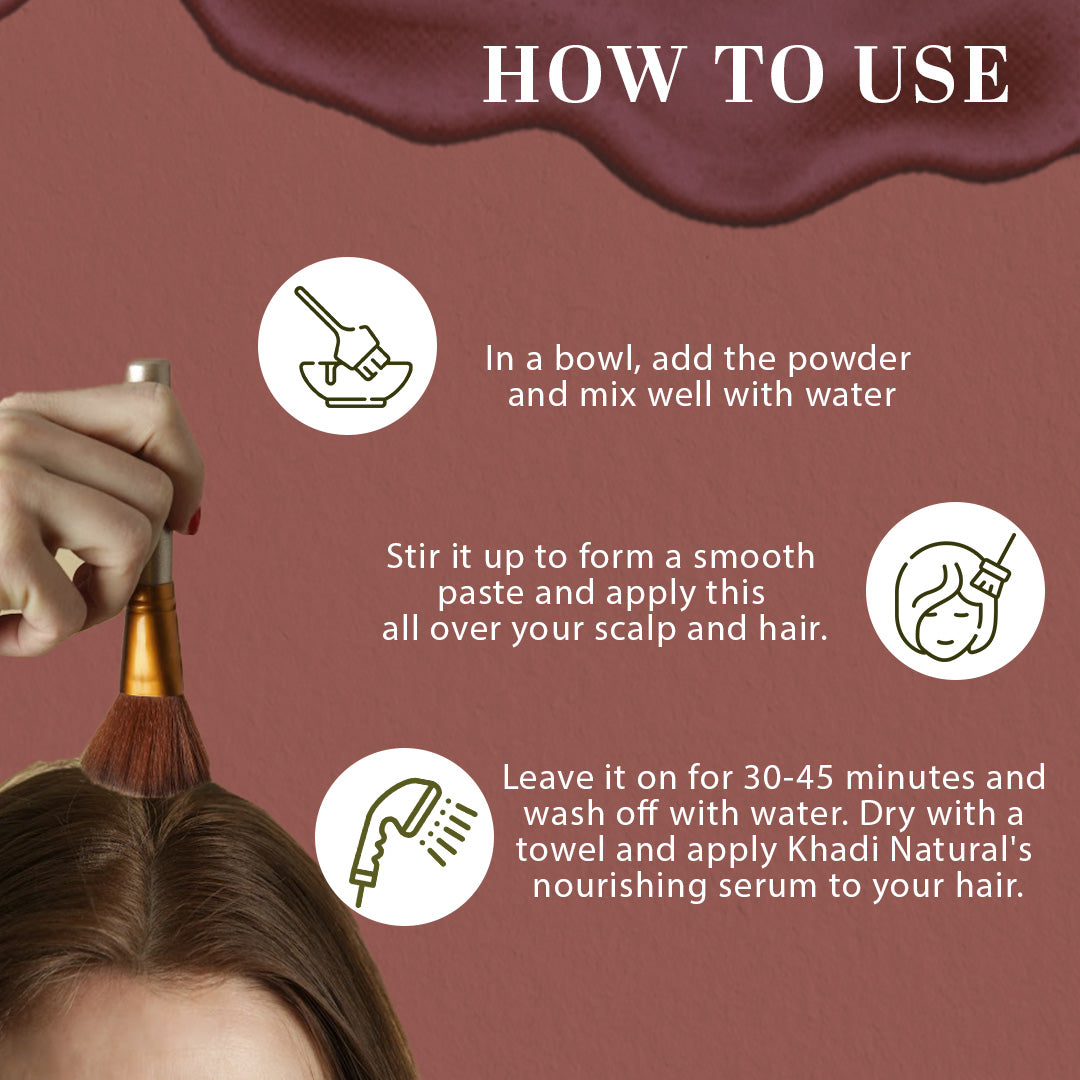 HOW TO USE

In a bowl, add the powder and mix well with water

Stir it up to form a smooth paste and apply this all over your scalp and hair.

Leave it on for 30-45 minutes and wash off with water. Dry with a towel and apply Khadi Natural's nourishing serum to your hair.