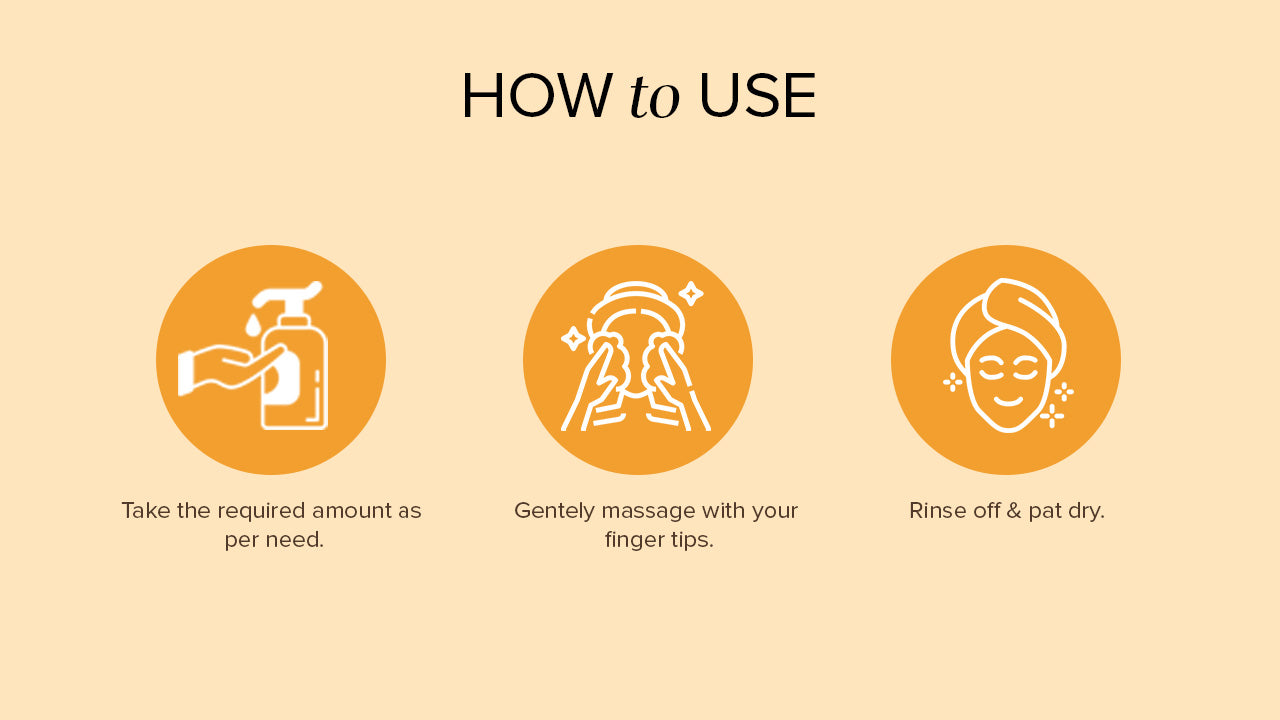 HOW to USE

Take the required amount as per need.

Gentely massage with your finger tips.

Rinse off & pat dry.