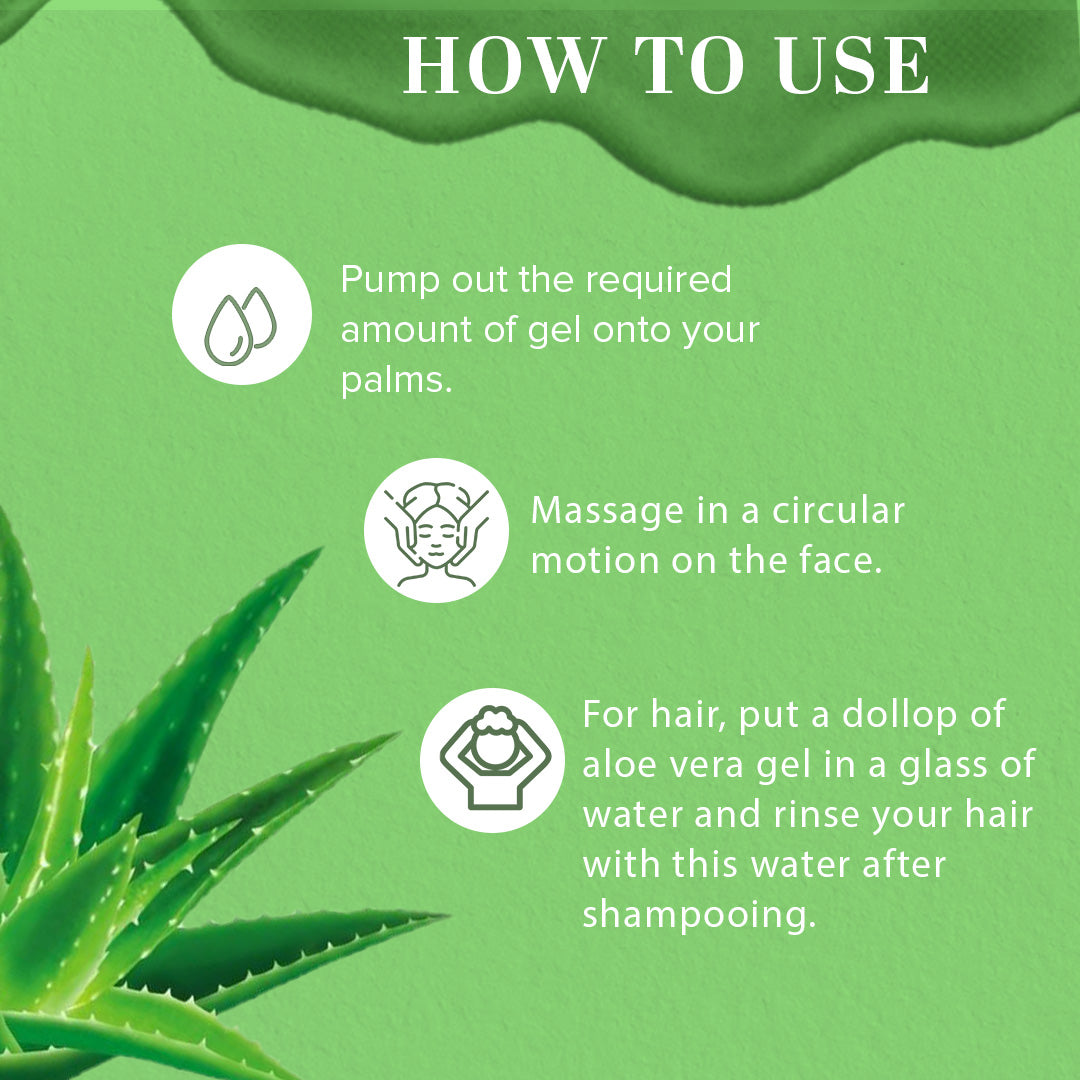 HOW TO USE

Pump out the required amount of gel onto your palms.

Massage in a circular motion on the face.

For hair, put a dollop of aloe vera gel in a glass of water and rinse your hair with this water after shampooing.