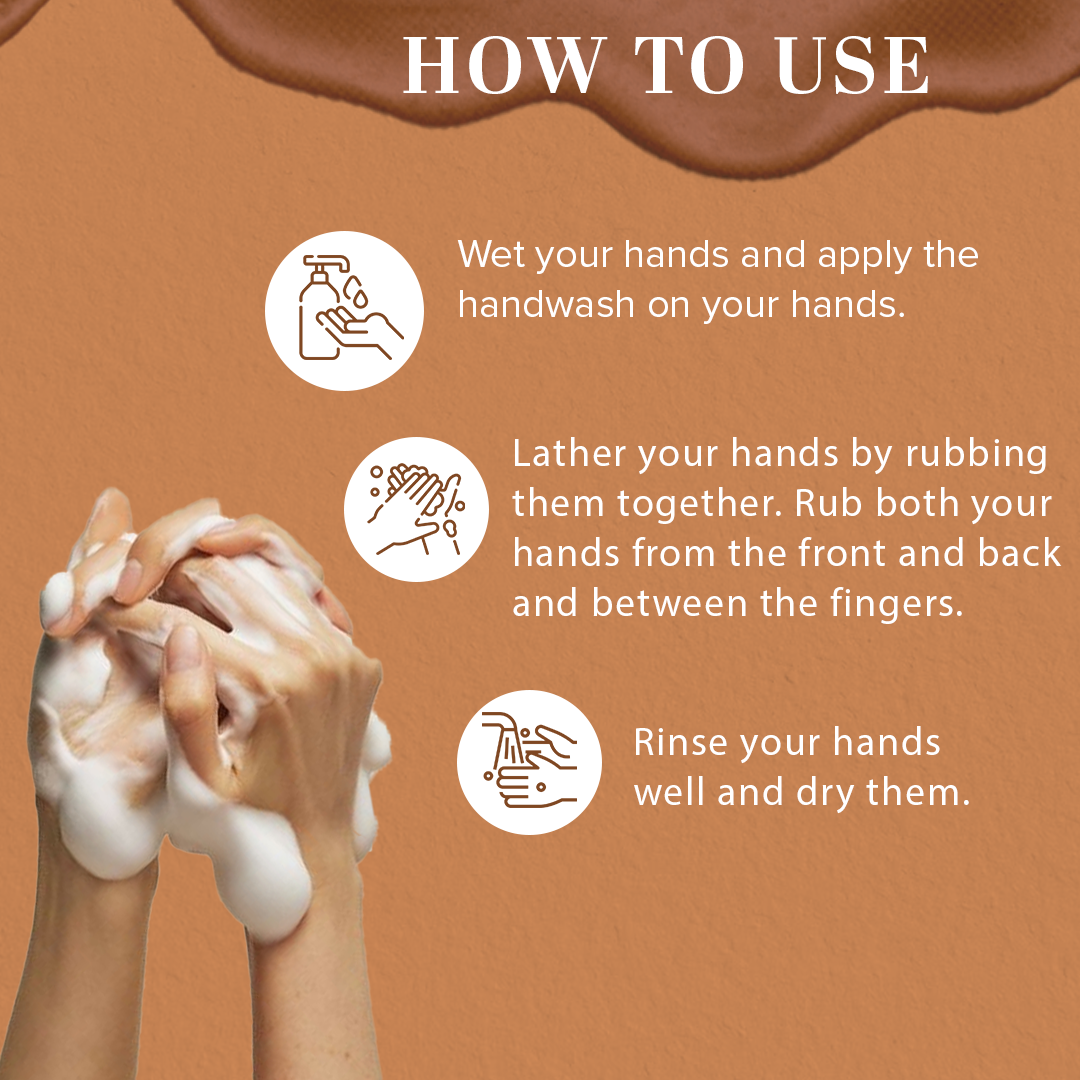 HOW TO USE

Wet your hands and apply the handwash on your hands.

Lather your hands by rubbing them together. Rub both your hands from the front and back and between the fingers.

Rinse your hands well and dry them.