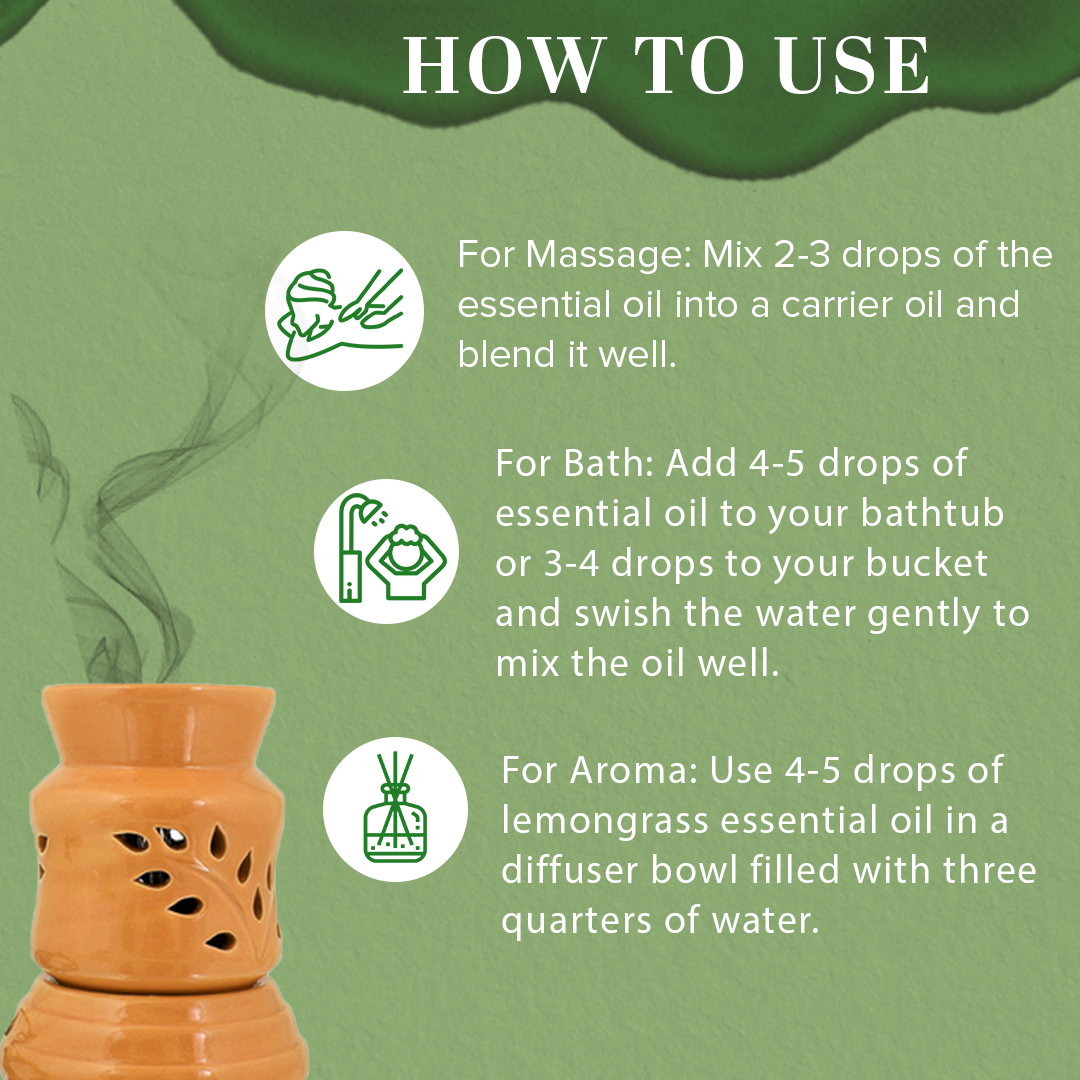 HOW TO USE

For Massage: Mix 2-3 drops of the essential oil into a carrier oil and blend it well.

For Bath: Add 4-5 drops of essential oil to your bathtub or 3-4 drops to your bucket and swish the water gently to mix the oil well.

For Aroma: Use 4-5 drops of lemongrass essential oil in a diffuser bowl filled with three quarters of water.