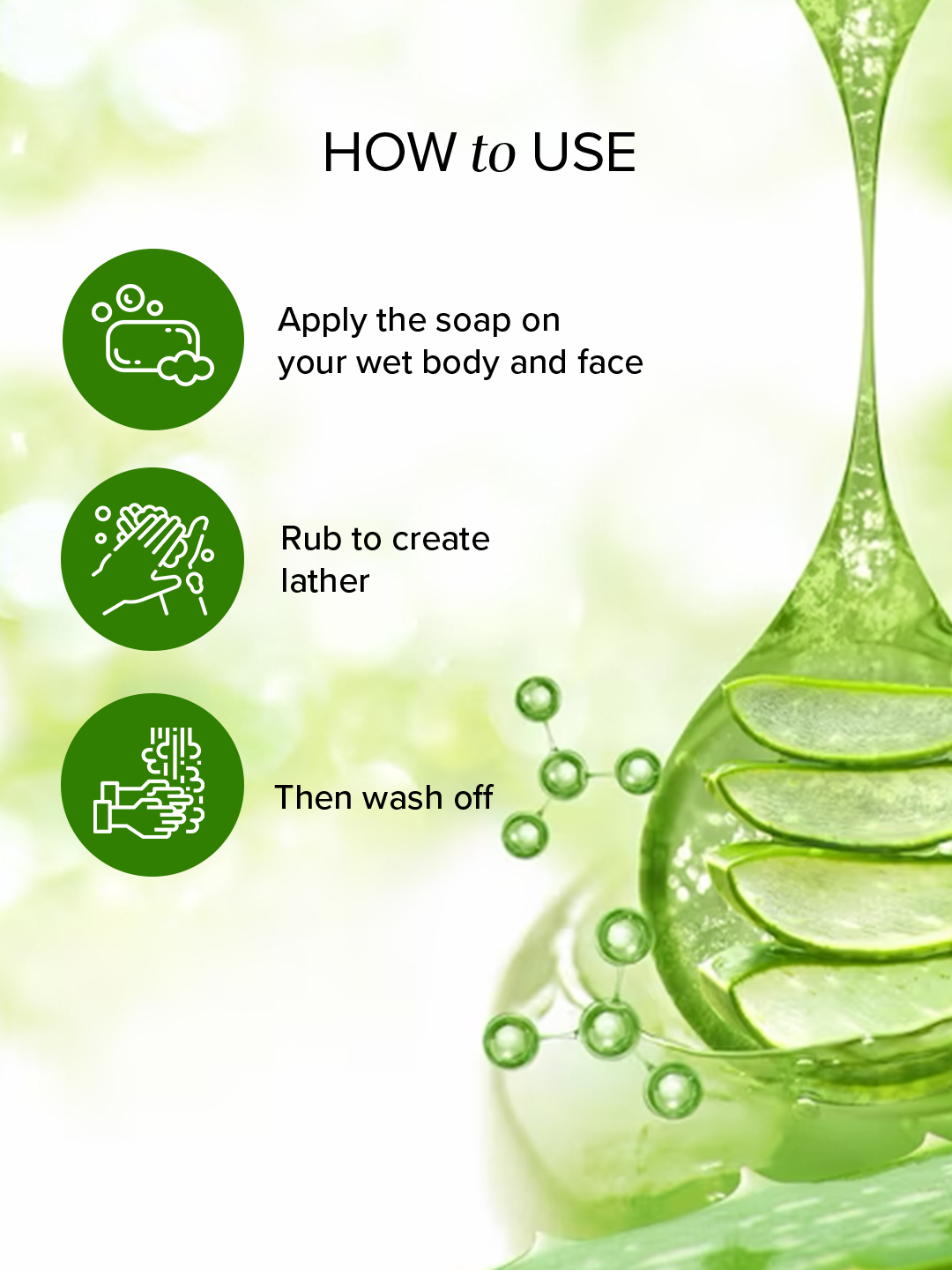 HOW to USE

Apply the soap on your wet body and face

Rub to create lather

Then wash off