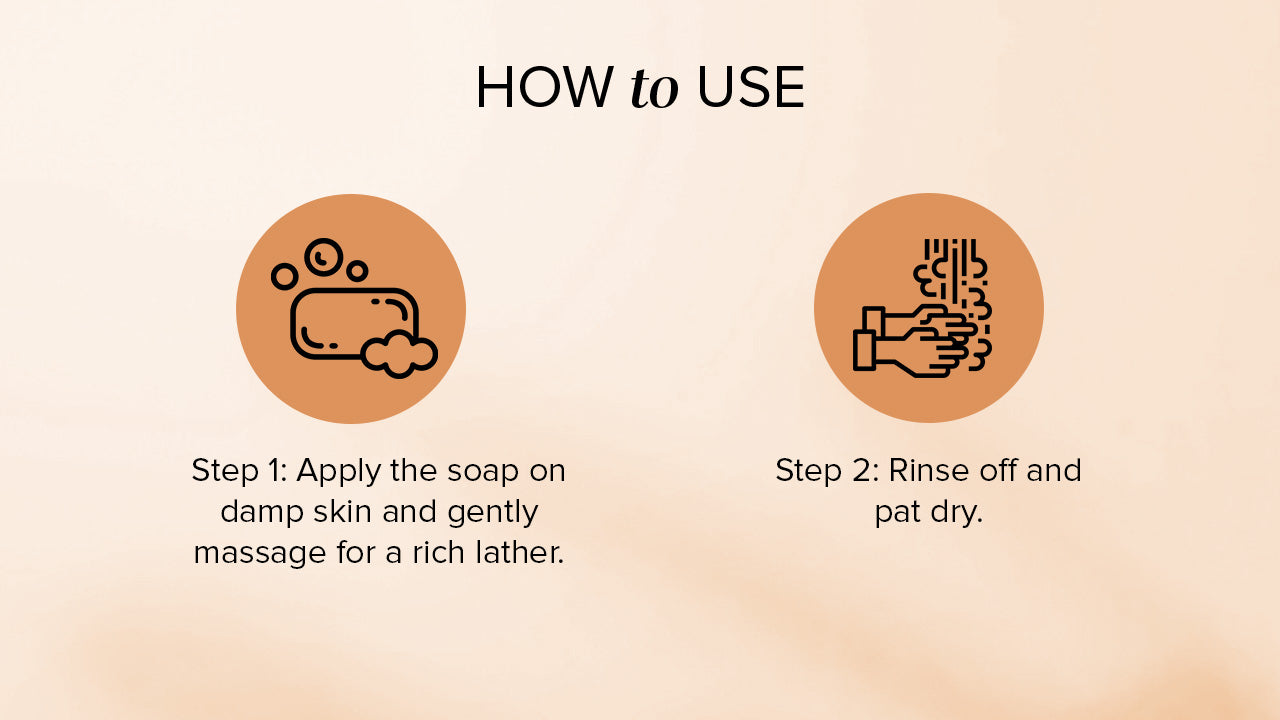 HOW to USE

Step 1: Apply the soap on damp skin and gently massage for a rich lather.

Step 2: Rinse off and pat dry.