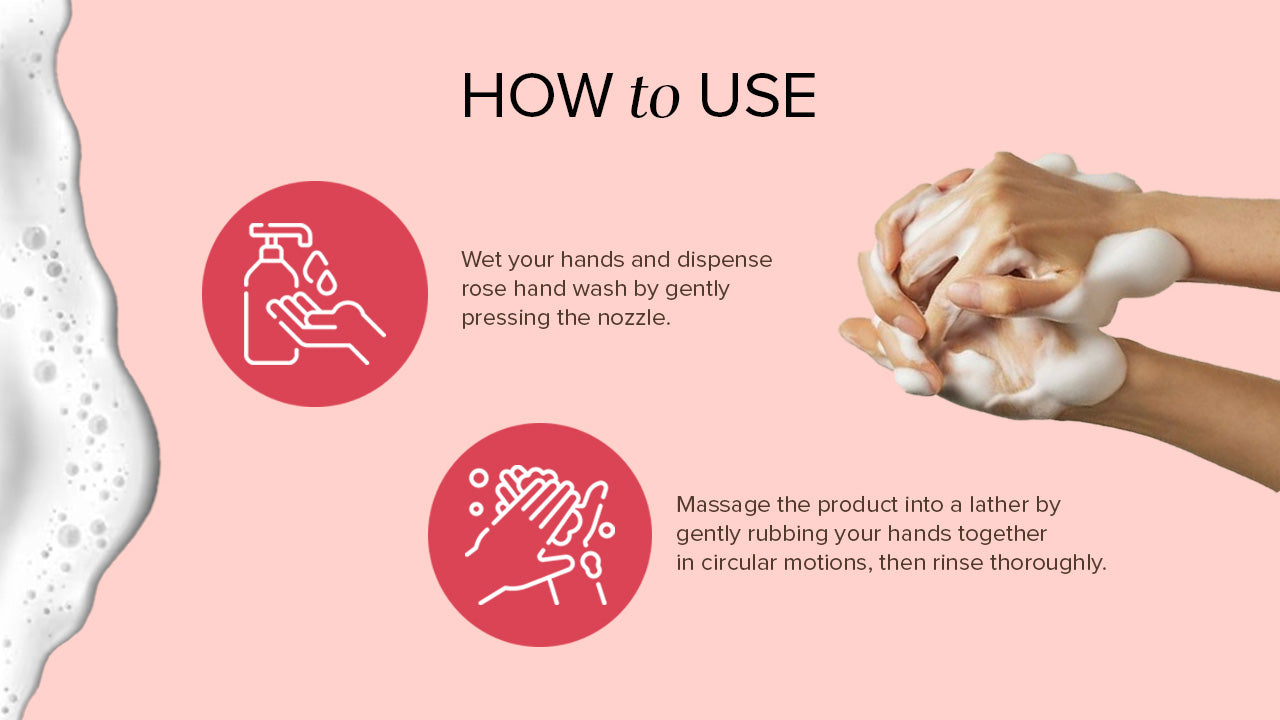 HOW to USE

Wet your hands and dispense rose hand wash by gently pressing the nozzle.

Massage the product into a lather by gently rubbing your hands together in circular motions, then rinse thoroughly.