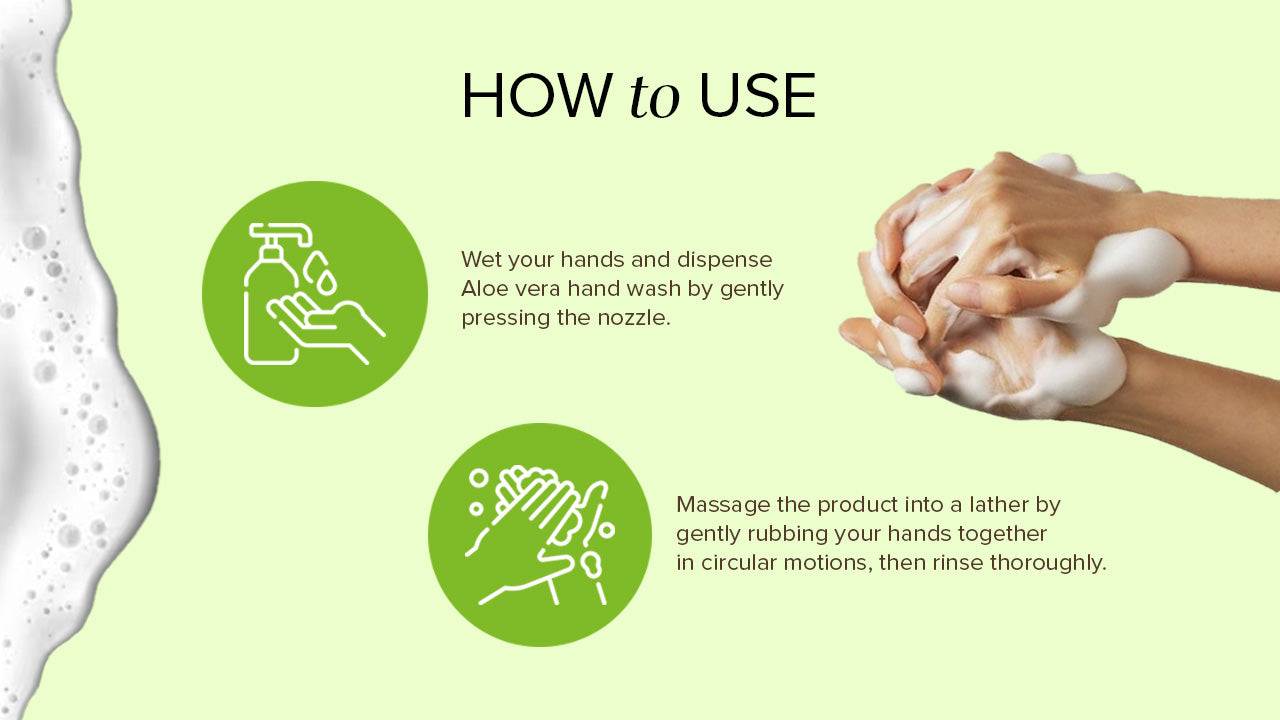 HOW to USE

Wet your hands and dispense Aloe vera hand wash by gently pressing the nozzle.

Massage the product into a lather by gently rubbing your hands together in circular motions, then rinse thoroughly.