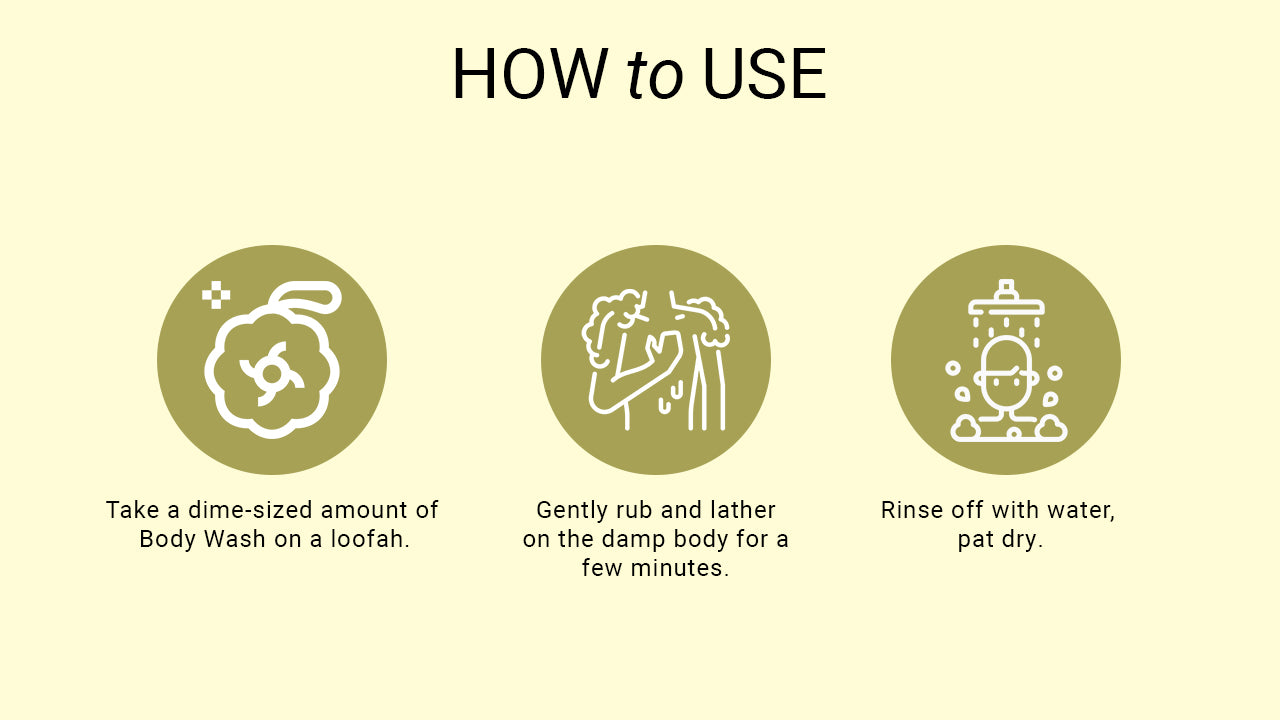 HOW to USE

Take a dime-sized amount of Body Wash on a loofah.

Gently rub and lather on the damp body for a few minutes.

Rinse off with water, pat dry.