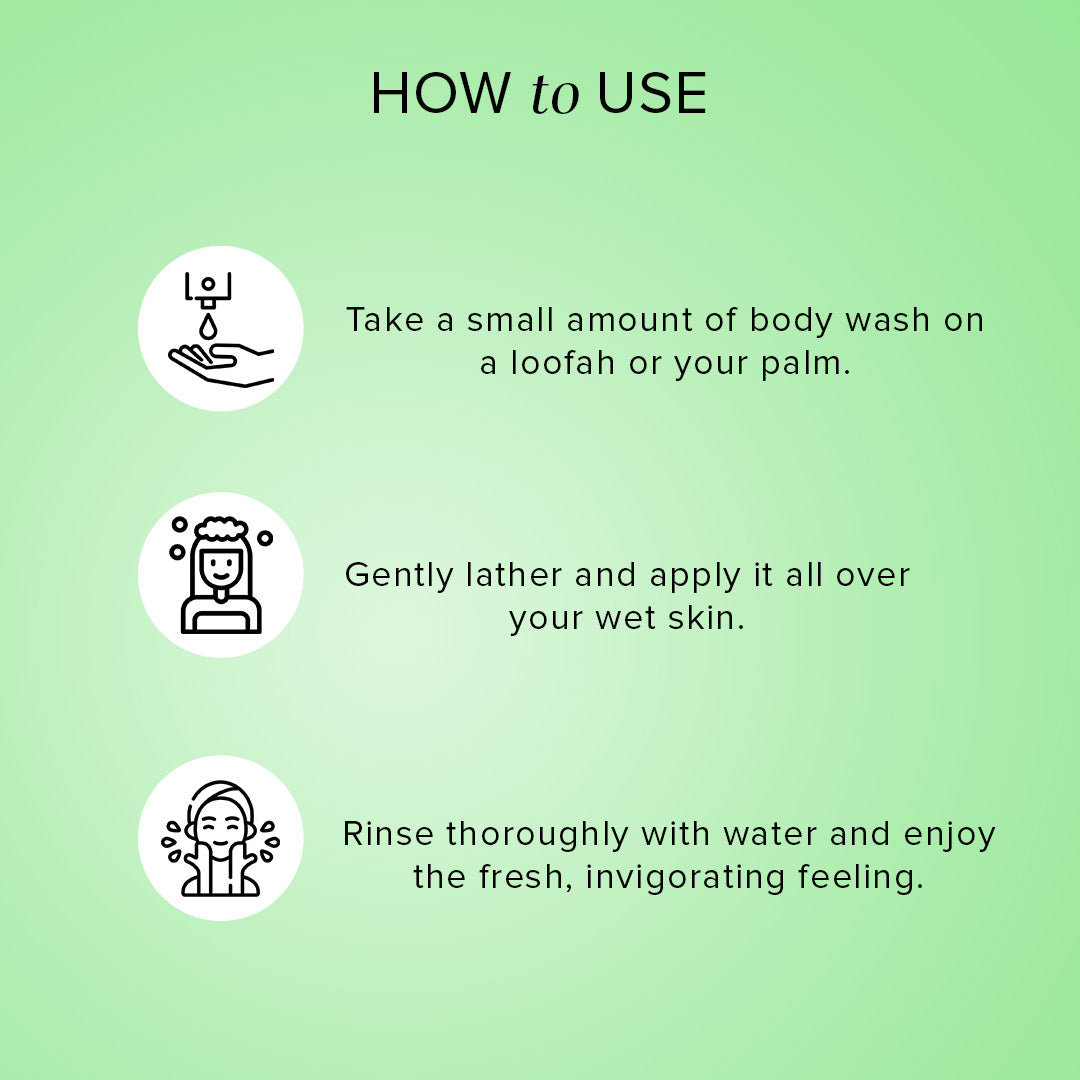 HOW to USE

Take a small amount of body wash on a loofah or your palm.

Gently lather and apply it all over your wet skin.

Rinse thoroughly with water and enjoy the fresh, invigorating feeling.