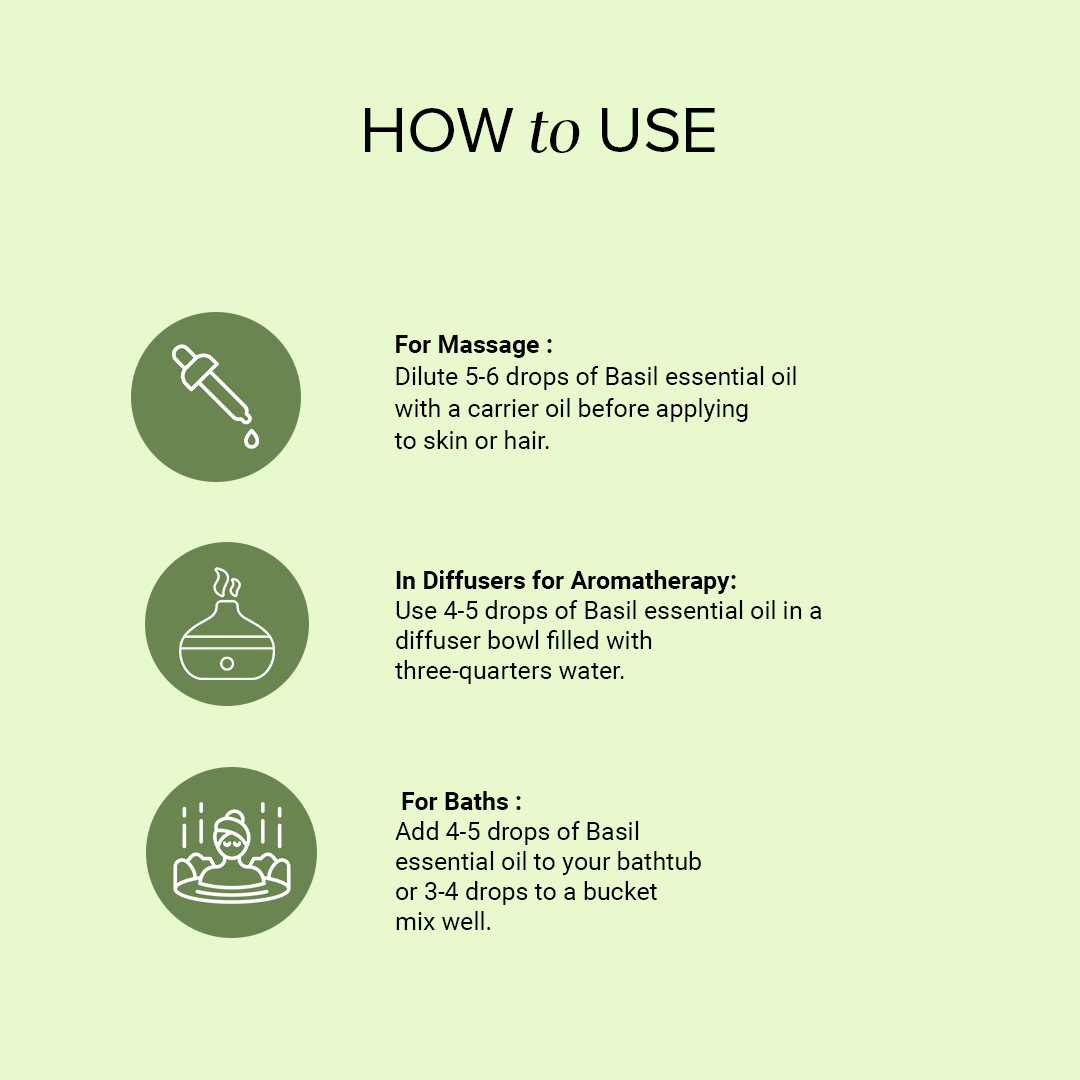 HOW to USE

For Massage :
Dilute 5-6 drops of Basil essential oil with a carrier oil before applying to skin or hair.

In Diffusers for Aromatherapy:
Use 4-5 drops of Basil essential oil in a diffuser bowl filled with three-quarters water.

For Baths :
Add 4-5 drops of Basil essential oil to your bathtub or 3-4 drops to a bucket mix well.