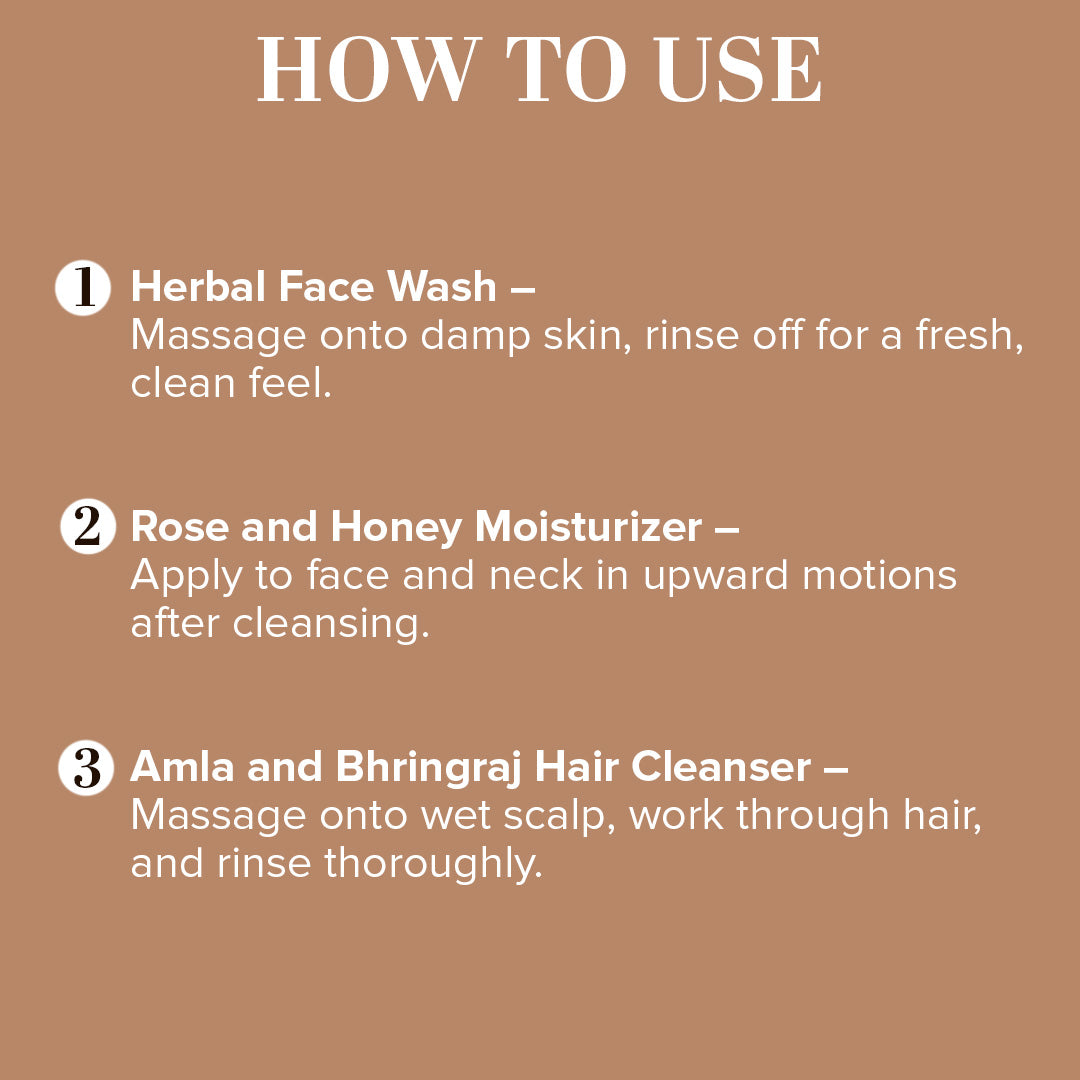 HOW TO USE

1 Herbal Face Wash –
Massage onto damp skin, rinse off for a fresh, clean feel.

2 Rose and Honey Moisturizer –
Apply to face and neck in upward motions after cleansing.

3 Amla and Bhringraj Hair Cleanser –
Massage onto wet scalp, work through hair, and rinse thoroughly.