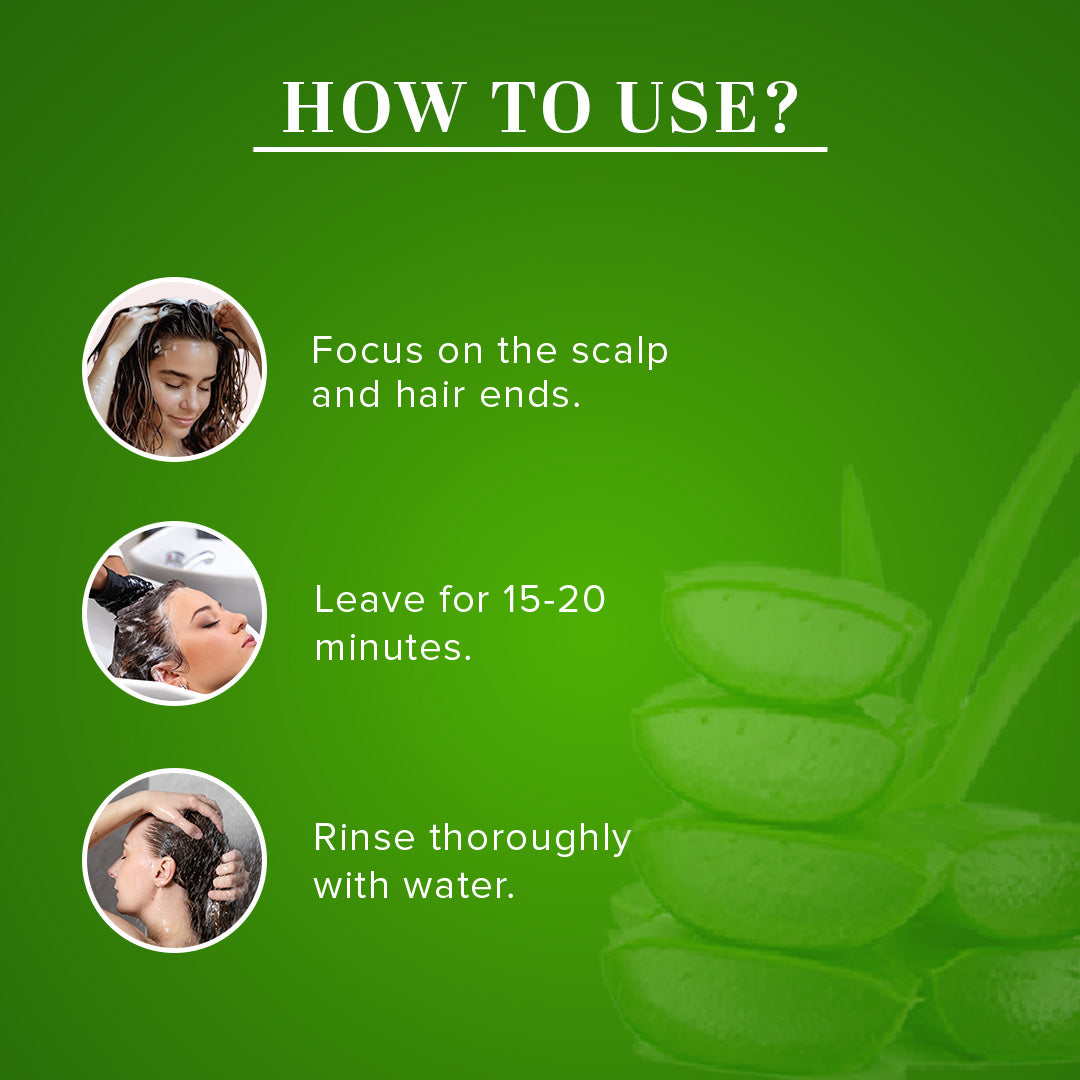 HOW TO USE?

Focus on the scalp and hair ends.

Leave for 15-20 minutes.

Rinse thoroughly with water.