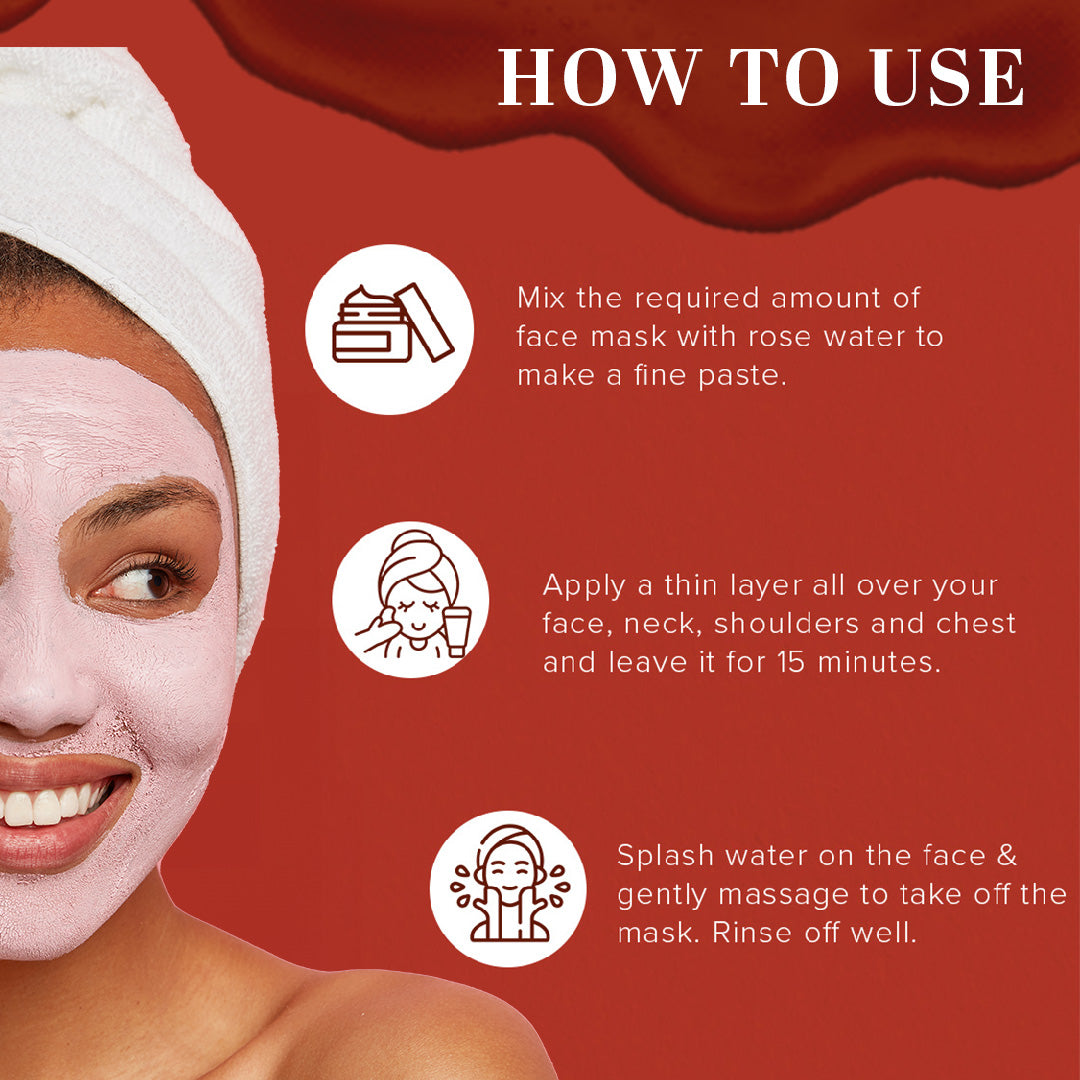 HOW TO USE

Mix the required amount of face mask with rose water to make a fine paste.

Apply a thin layer all over your face, neck, shoulders and chest and leave it for 15 minutes.

Splash water on the face & gently massage to take off the mask. Rinse off well.