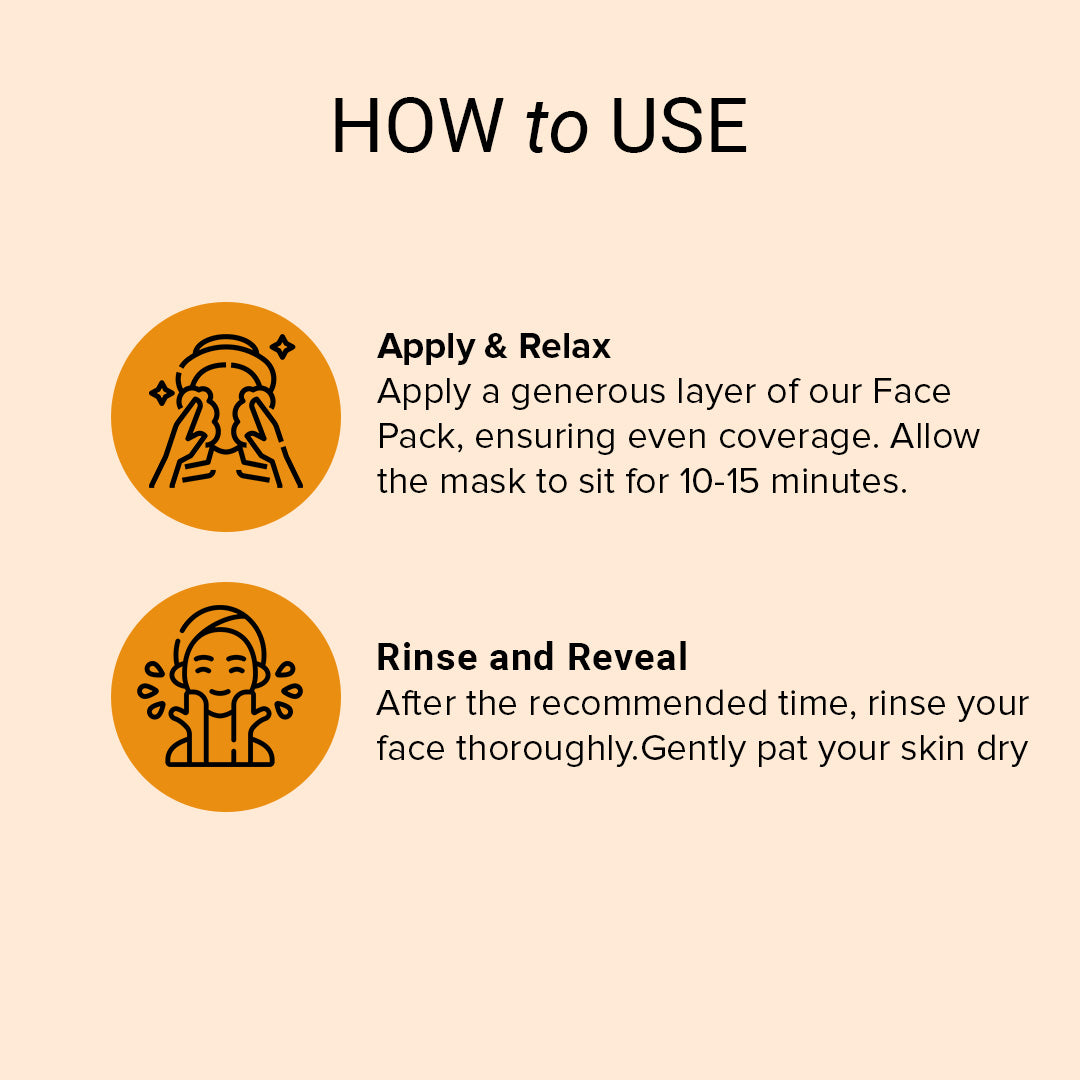 HOW to USE

Apply & Relax
Apply a generous layer of our Face Pack, ensuring even coverage. Allow the mask to sit for 10-15 minutes.

Rinse and Reveal
After the recommended time, rinse your face thoroughly.Gently pat your skin dry