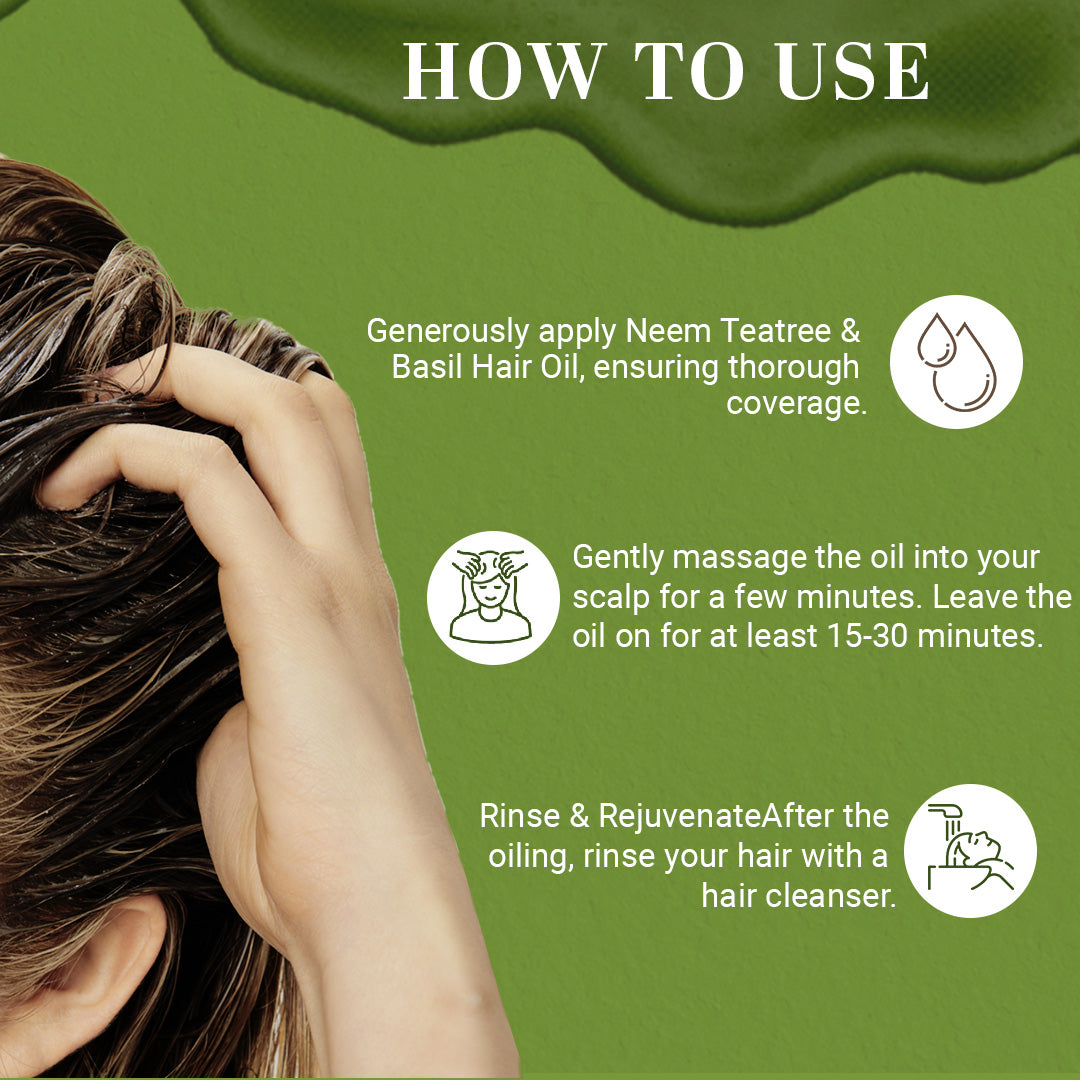 HOW TO USE

Generously apply Neem Teatree & Basil Hair Oil, ensuring thorough coverage.

Gently massage the oil into your scalp for a few minutes. Leave the oil on for at least 15-30 minutes.

Rinse & RejuvenateAfter the oiling, rinse your hair with a hair cleanser.