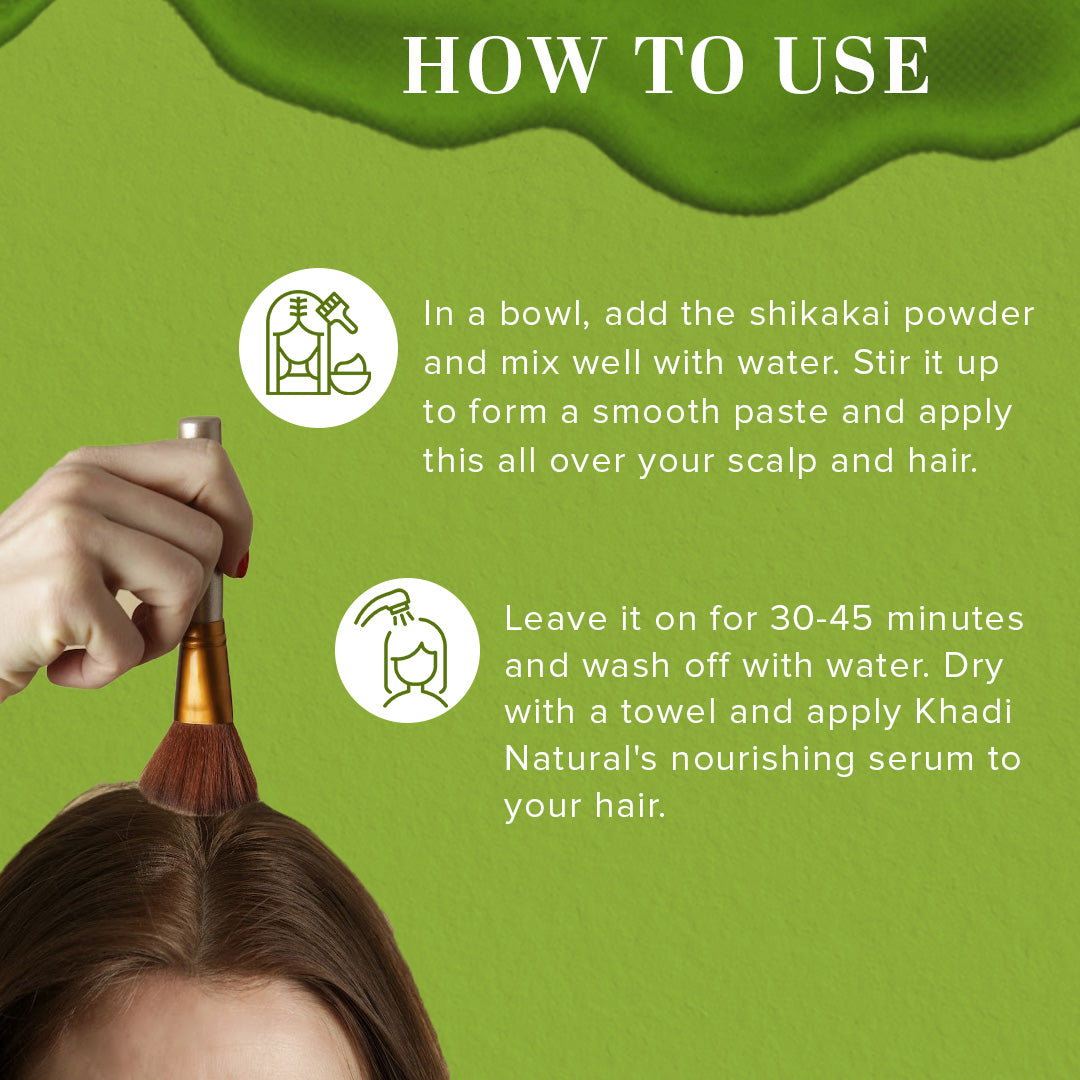 HOW TO USE

In a bowl, add the shikakai powder and mix well with water. Stir it up to form a smooth paste and apply this all over your scalp and hair.

Leave it on for 30-45 minutes and wash off with water. Dry with a towel and apply Khadi Natural's nourishing serum to your hair.