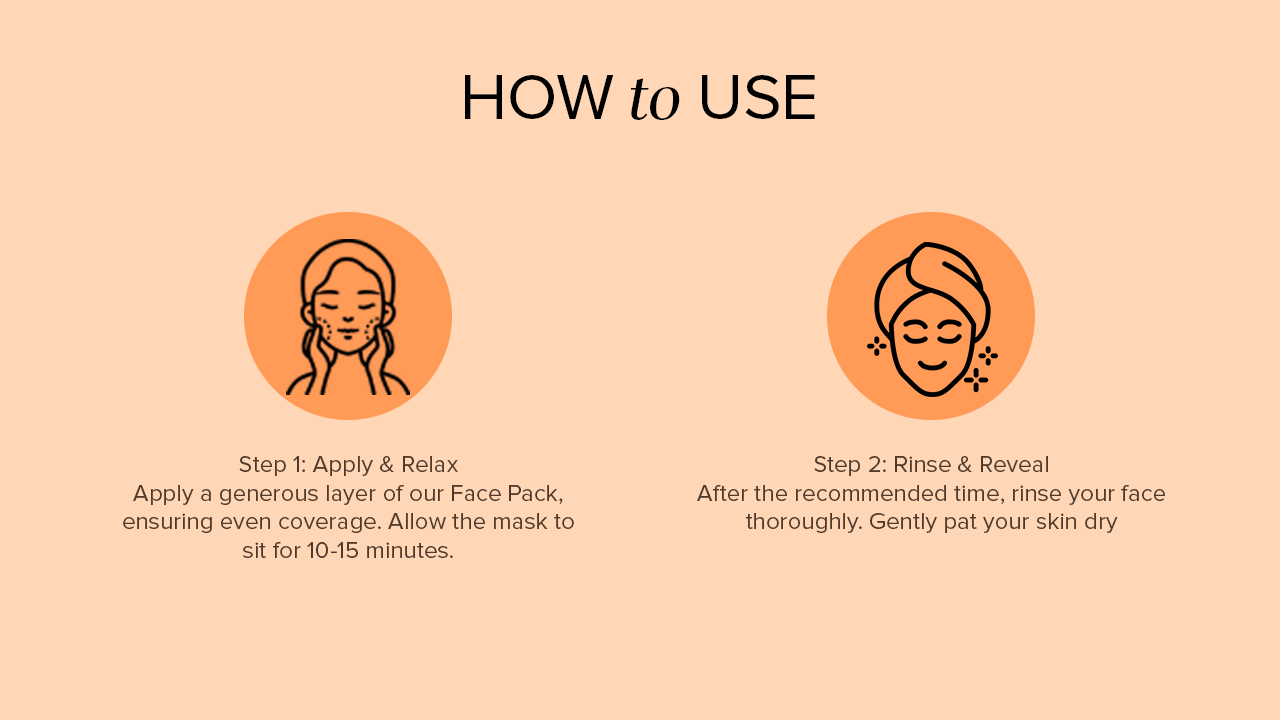 HOW to USE

Step 1: Apply & Relax
Apply a generous layer of our Face Pack, ensuring even coverage. Allow the mask to sit for 10-15 minutes.

Step 2: Rinse & Reveal
After the recommended time, rinse your face thoroughly. Gently pat your skin dry