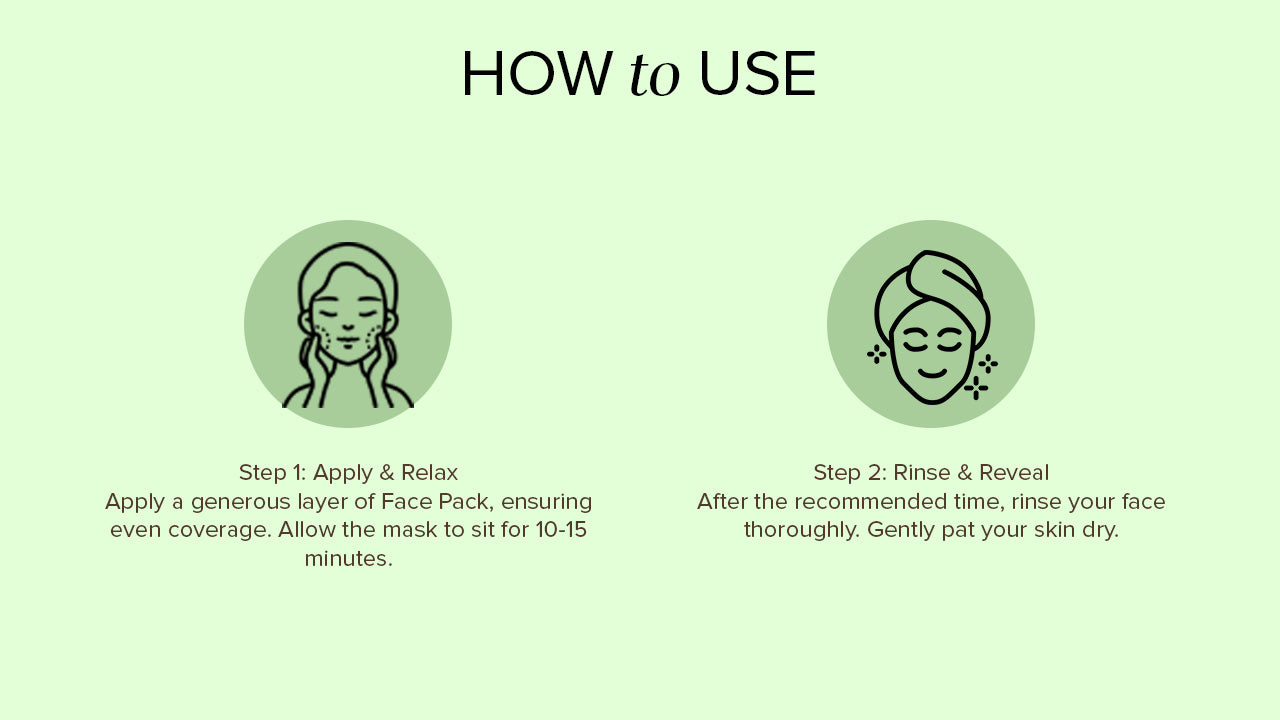 HOW to USE

Step 1: Apply & Relax
Apply a generous layer of Face Pack, ensuring even coverage. Allow the mask to sit for 10-15 minutes.

Step 2: Rinse & Reveal
After the recommended time, rinse your face thoroughly. Gently pat your skin dry.