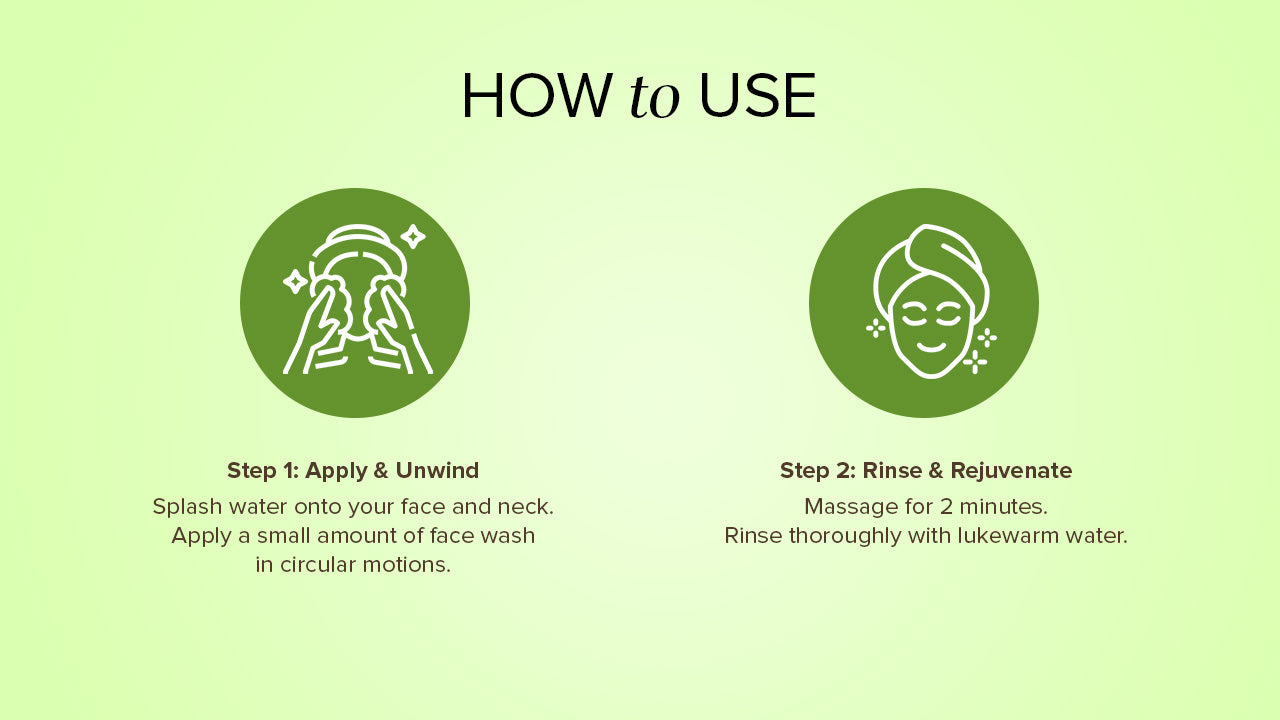 HOW to USE

Step 1: Apply & Unwind

Splash water onto your face and neck. Apply a small amount of face wash in circular motions.

Step 2: Rinse & Rejuvenate

Massage for 2 minutes. Rinse thoroughly with lukewarm water.