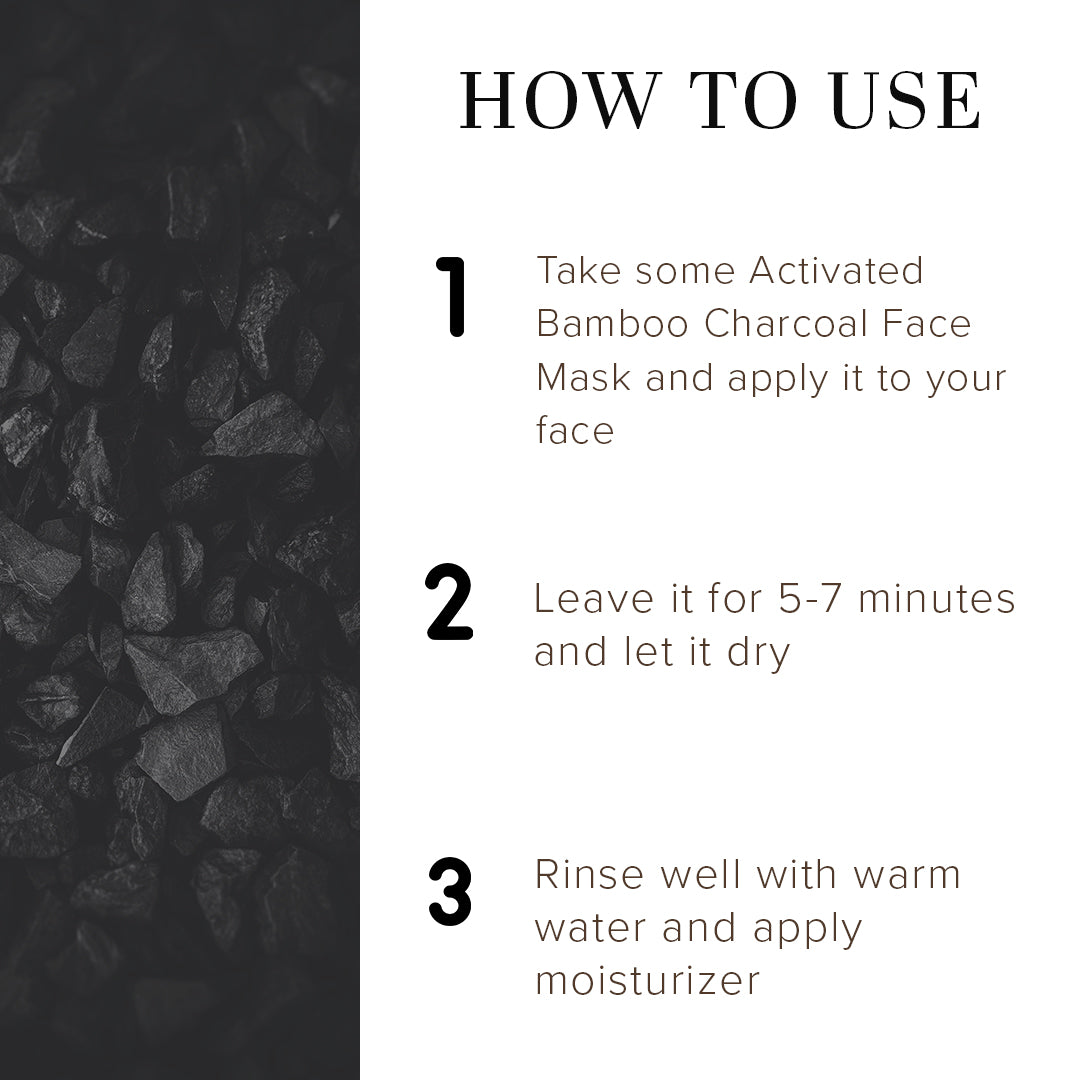 HOW TO USE

1 Take some Activated Bamboo Charcoal Face Mask and apply it to your face

2 Leave it for 5-7 minutes and let it dry

3 Rinse well with warm water and apply moisturizer