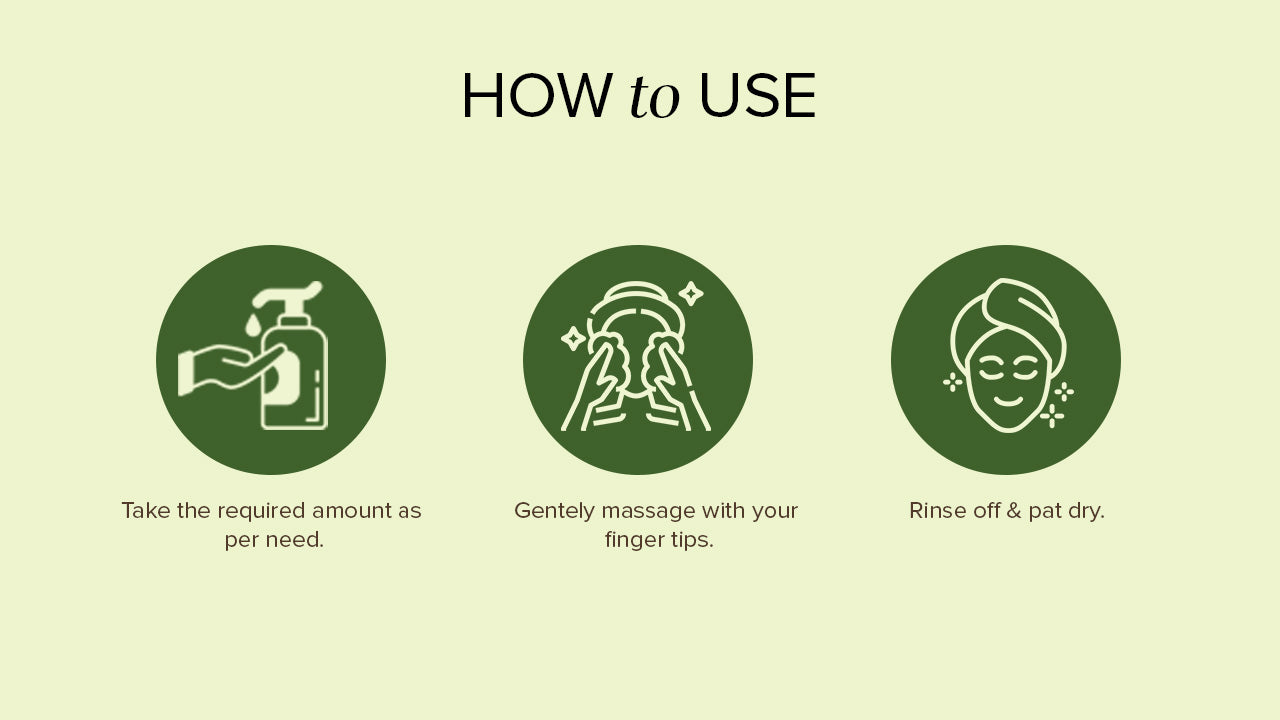 HOW to USE

Take the required amount as per need.

Gentely massage with your finger tips.

Rinse off & pat dry.