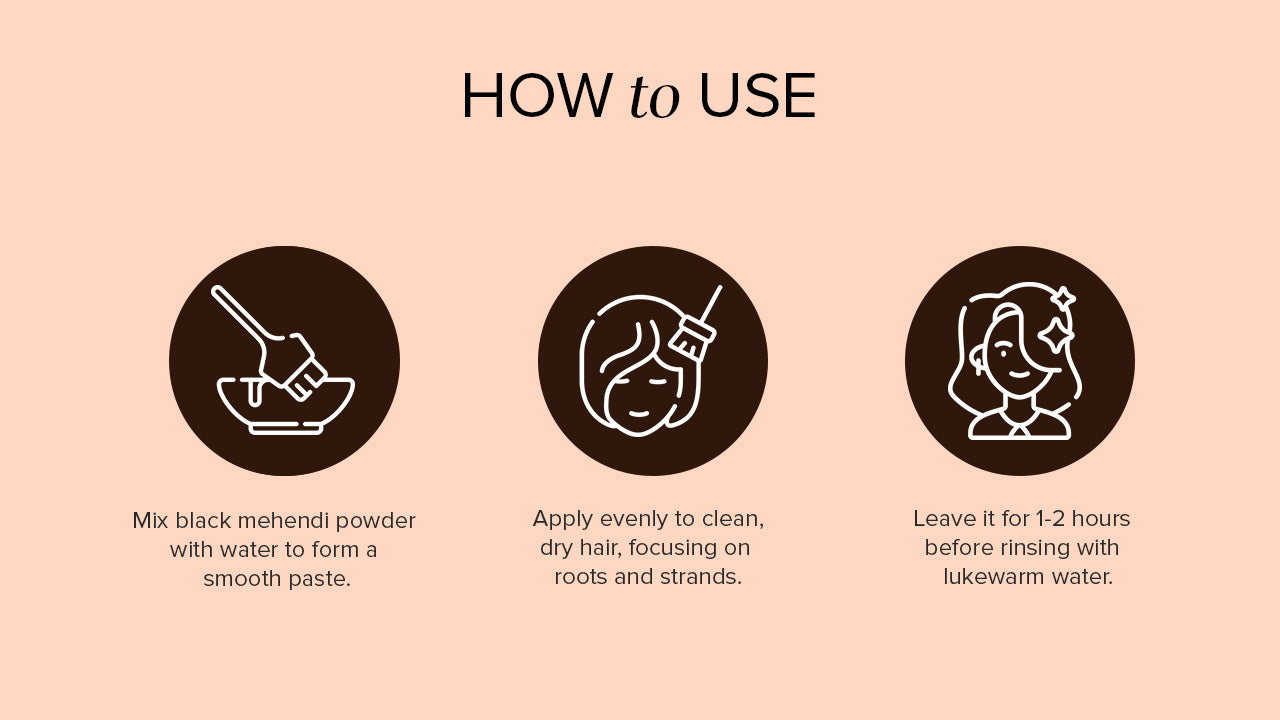 HOW to USE

Mix black mehendi powder with water to form a smooth paste.

Apply evenly to clean, dry hair, focusing on roots and strands.

Leave it for 1-2 hours before rinsing with lukewarm water.