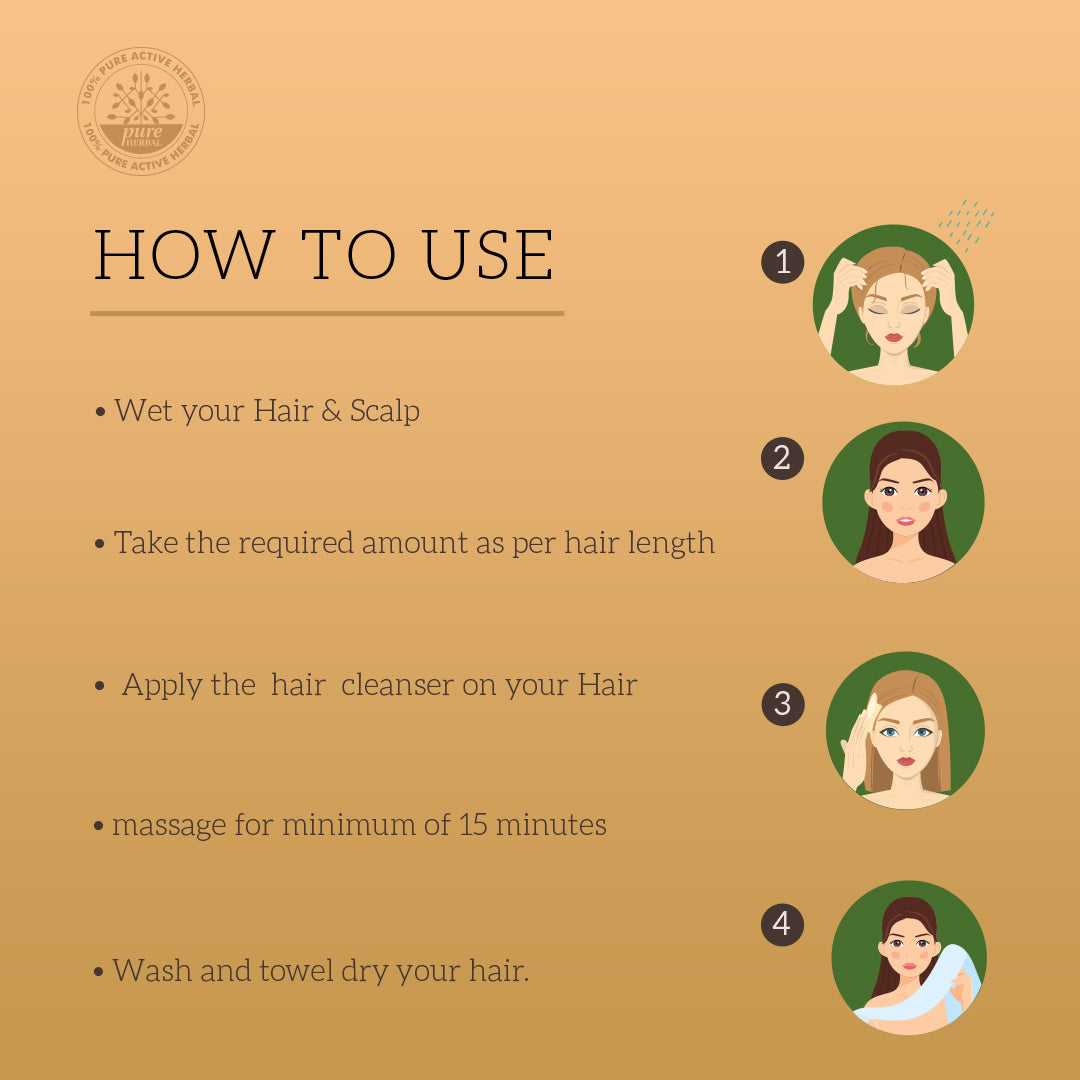 100% PURE ACTIVE HERBAL
pure
HERBAL
100% PURE ACTIVE HERBAL

HOW TO USE

• Wet your Hair & Scalp

• Take the required amount as per hair length

• Apply the hair cleanser on your Hair

• massage for minimum of 15 minutes

• Wash and towel dry your hair.

1

2

3

4