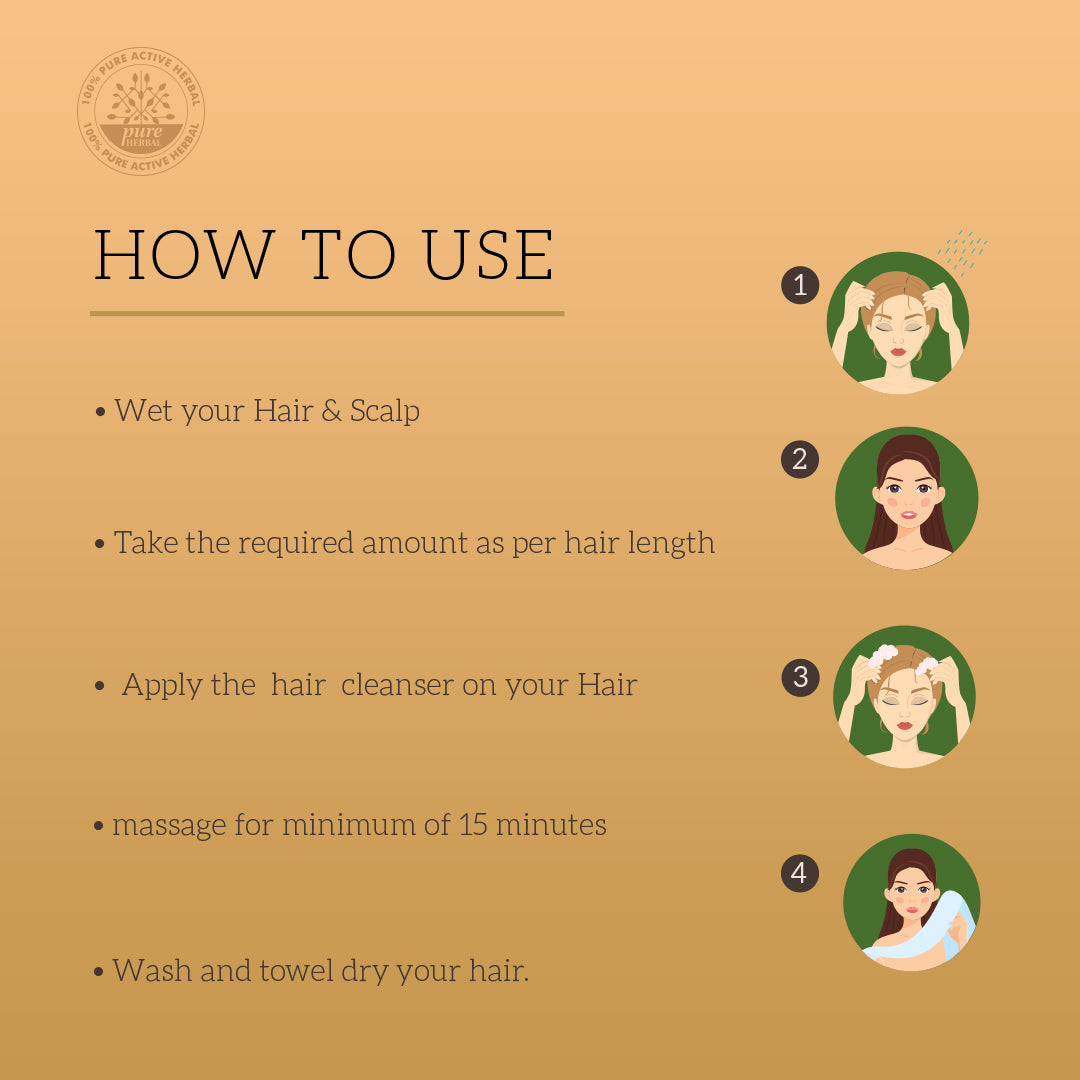 100% PURE ACTIVE HERBAL
pure
HERBAL
100% PURE ACTIVE HERBAL

HOW TO USE

• Wet your Hair & Scalp

• Take the required amount as per hair length

• Apply the hair cleanser on your Hair

• massage for minimum of 15 minutes

• Wash and towel dry your hair.

1

2

3

4